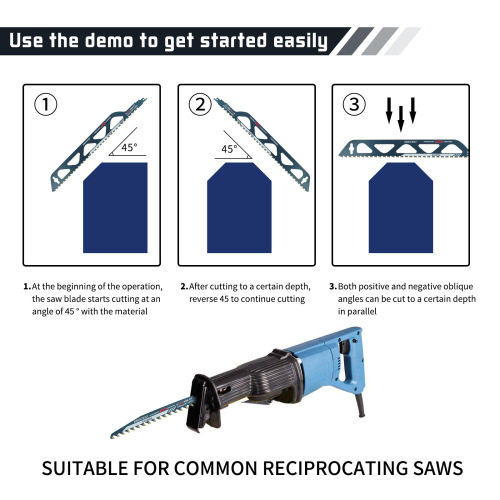 Use the demo to get started easily

①

45°

②

45°

③

1. At the beginning of the operation, the saw blade starts cutting at an angle of 45 ° with the material

2. After cutting to a certain depth, reverse 45 to continue cutting

3. Both positive and negative oblique angles can be cut to a certain depth in parallel

SUITABLE FOR COMMON RECIPROCATING SAWS