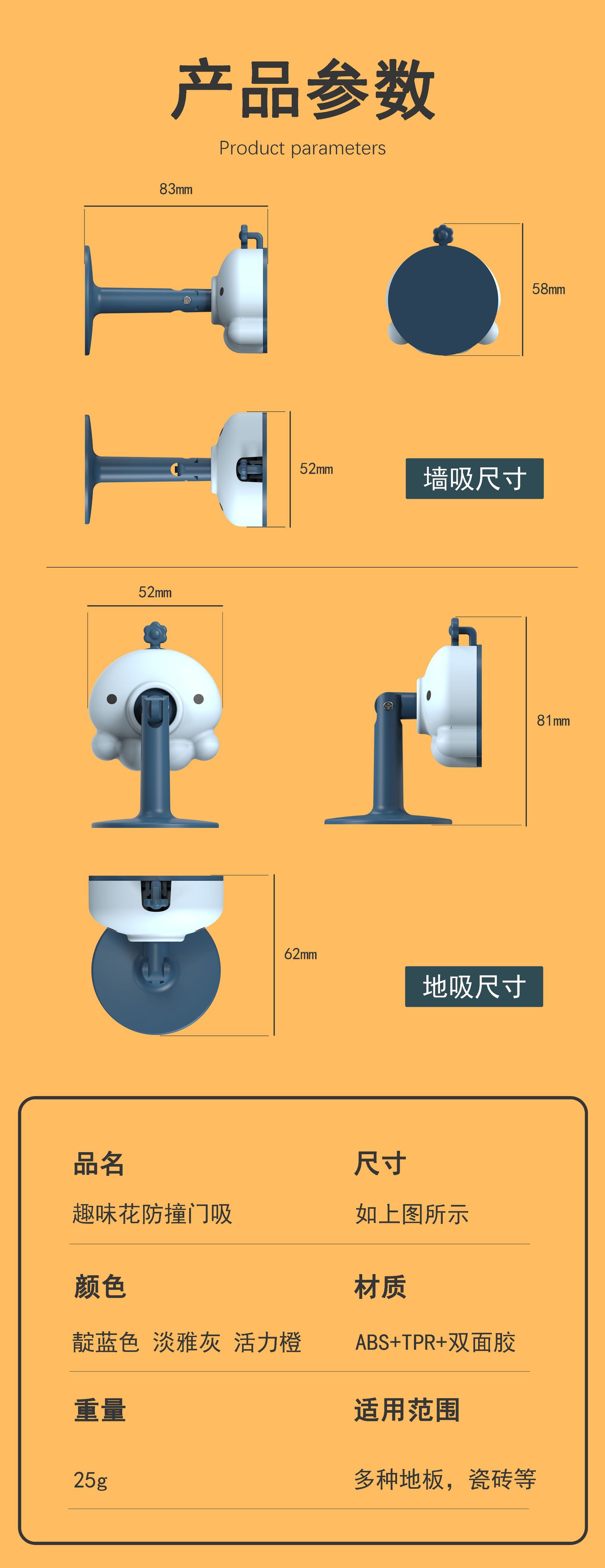 产品参数

Product parameters

83mm

58mm

52mm

墙吸尺寸

52mm

81mm

62mm

地吸尺寸

品名

趣味花防撞门吸

尺寸

如上图所示

颜色

靛蓝色 淡雅灰 活力橙

材质

ABS+TPR+双面胶

重量

25g

适用范围

多种地板，瓷砖等