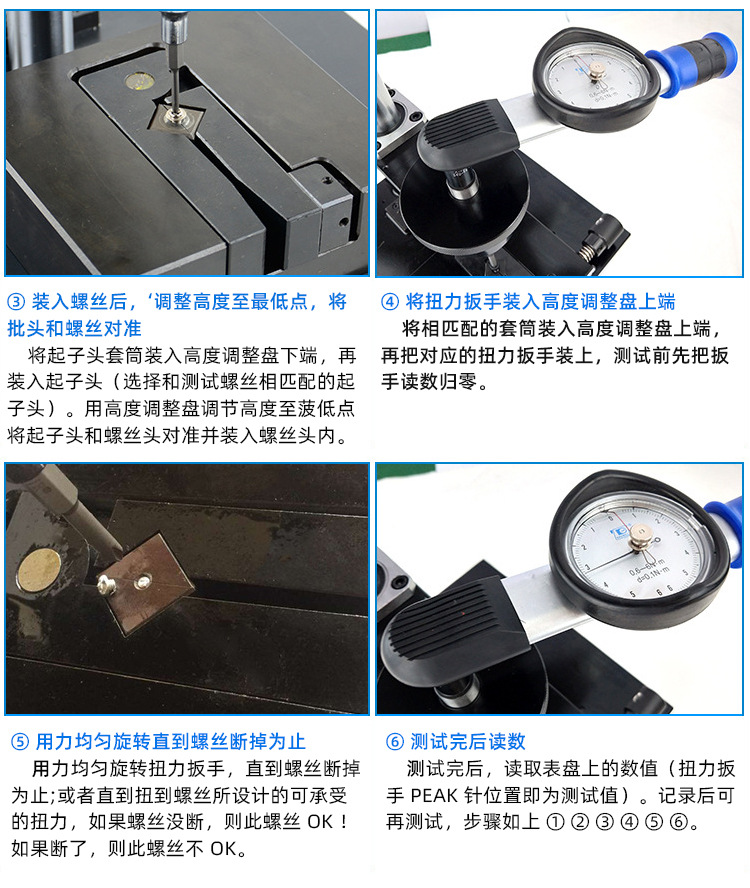 ③ 装入螺丝后，‘调整高度至最低点，将批头和螺丝对准

将起子头套筒装入高度调整盘下端，再装入起子头（选择和测试螺丝相匹配的起子头）。用高度调整盘调节高度至菠低点将起子头和螺丝头对准并装入螺丝头内。

④ 将扭力扳手装入高度调整盘上端

将相匹配的套筒装入高度调整盘上端，再把对应的扭力扳手装上，测试前先把扳手读数归零。

0.6~6N·m
d=0.1N·m

⑤ 用力均匀旋转直到螺丝断掉为止

用力均匀旋转扭力扳手，直到螺丝断掉为止;或者直到扭到螺丝所设计的可承受的扭力，如果螺丝没断，则此螺丝 OK！如果断了，则此螺丝不 OK。

⑥ 测试完后读数

测试完后，读取表盘上的数值（扭力扳手 PEAK 针位置即为测试值）。记录后可再测试，步骤如上 ①②③④⑤⑥。