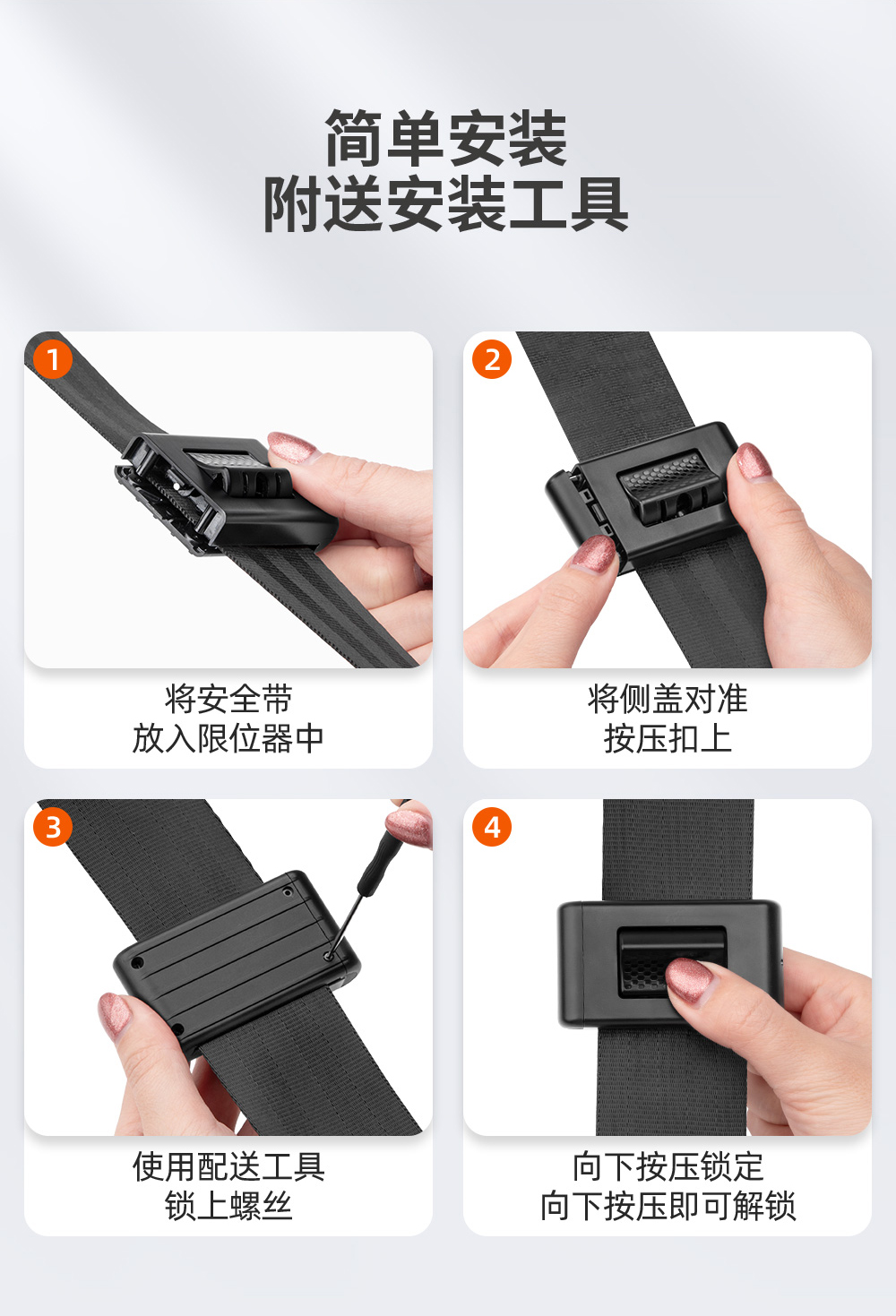 简单安装
附送安装工具

1

将安全带
放入限位器中

2

将侧盖对准
按压扣上

3

使用配送工具
锁上螺丝

4

向下按压锁定
向下按压即可解锁