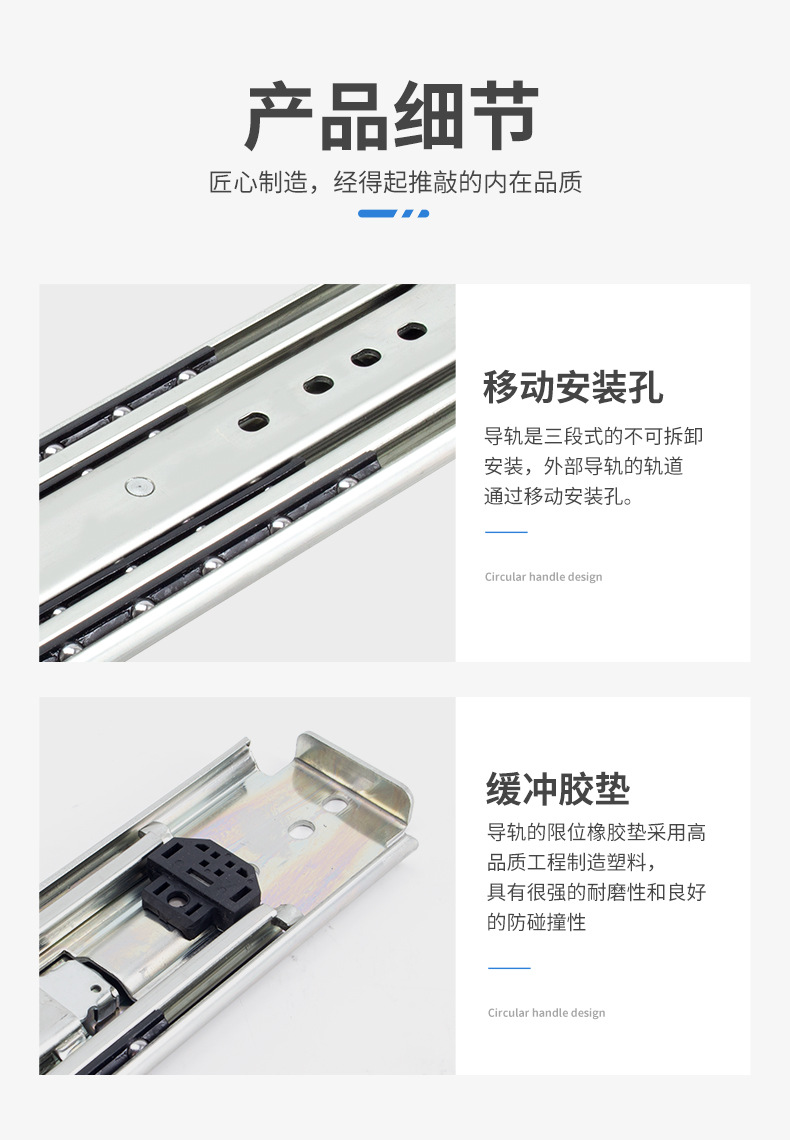 产品细节

匠心制造，经得起推敲的内在品质

移动安装孔

导轨是三段式的不可拆卸安装，外部导轨的轨道通过移动安装孔。

Circular handle design

缓冲胶垫

导轨的限位橡胶垫采用高品质工程制造塑料，具有很强的耐磨性和良好的防碰撞性

Circular handle design