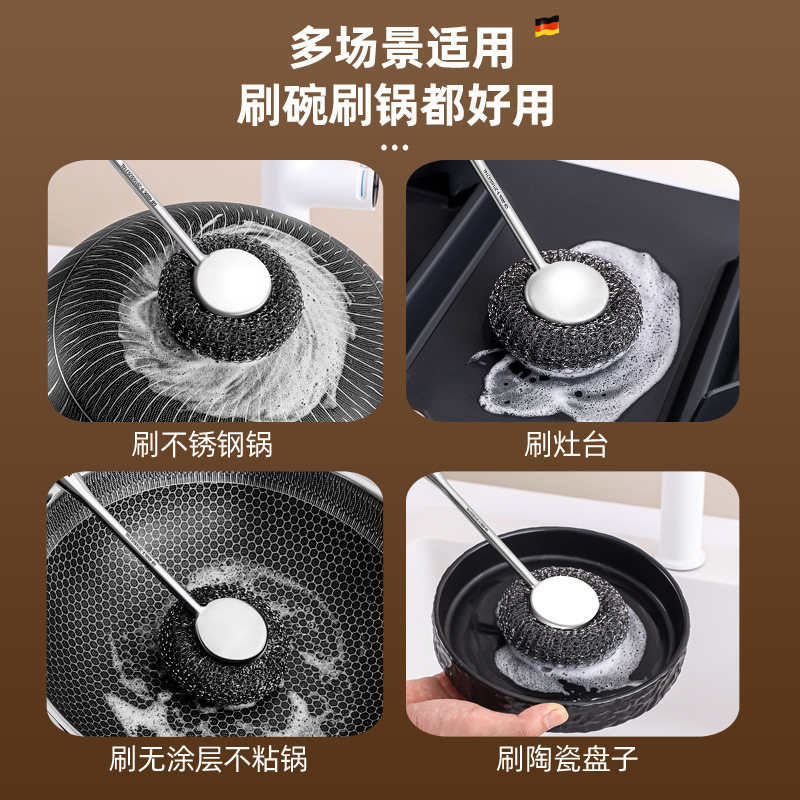 多场景适用
刷碗刷锅都好用

刷不锈钢锅

刷灶台

刷无涂层不粘锅

刷陶瓷盘子