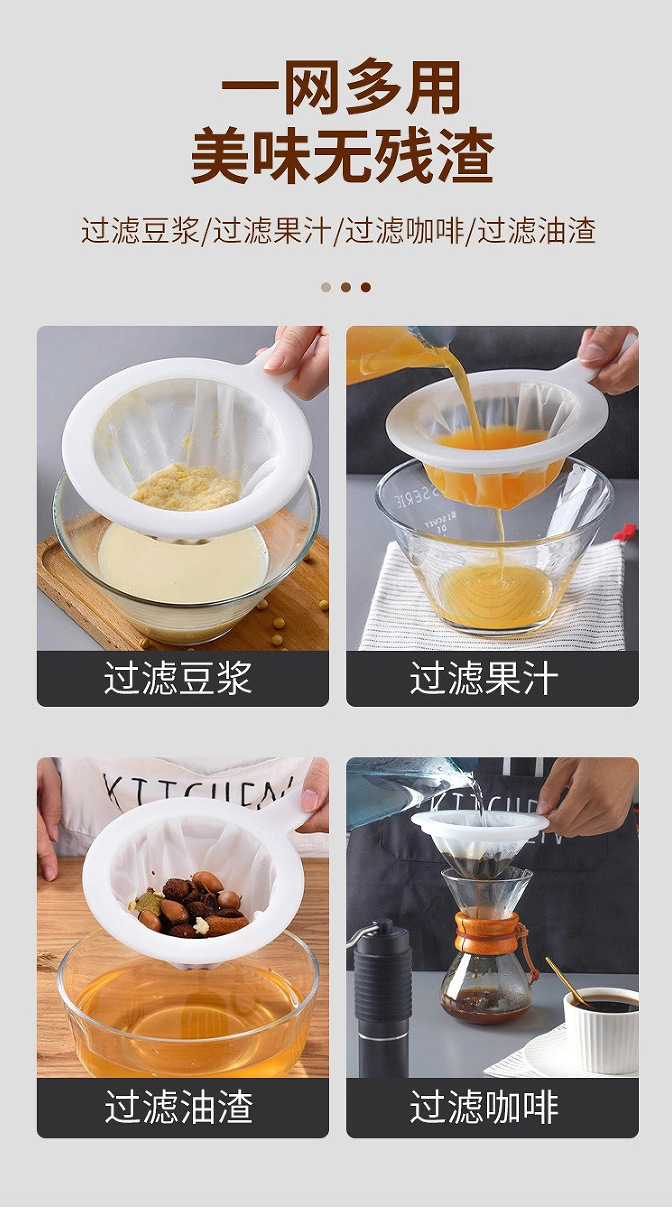 一网多用
美味无残渣

过滤豆浆/过滤果汁/过滤咖啡/过滤油渣

过滤豆浆

过滤果汁

KITCHEN

过滤油渣

KITCHEN

过滤咖啡