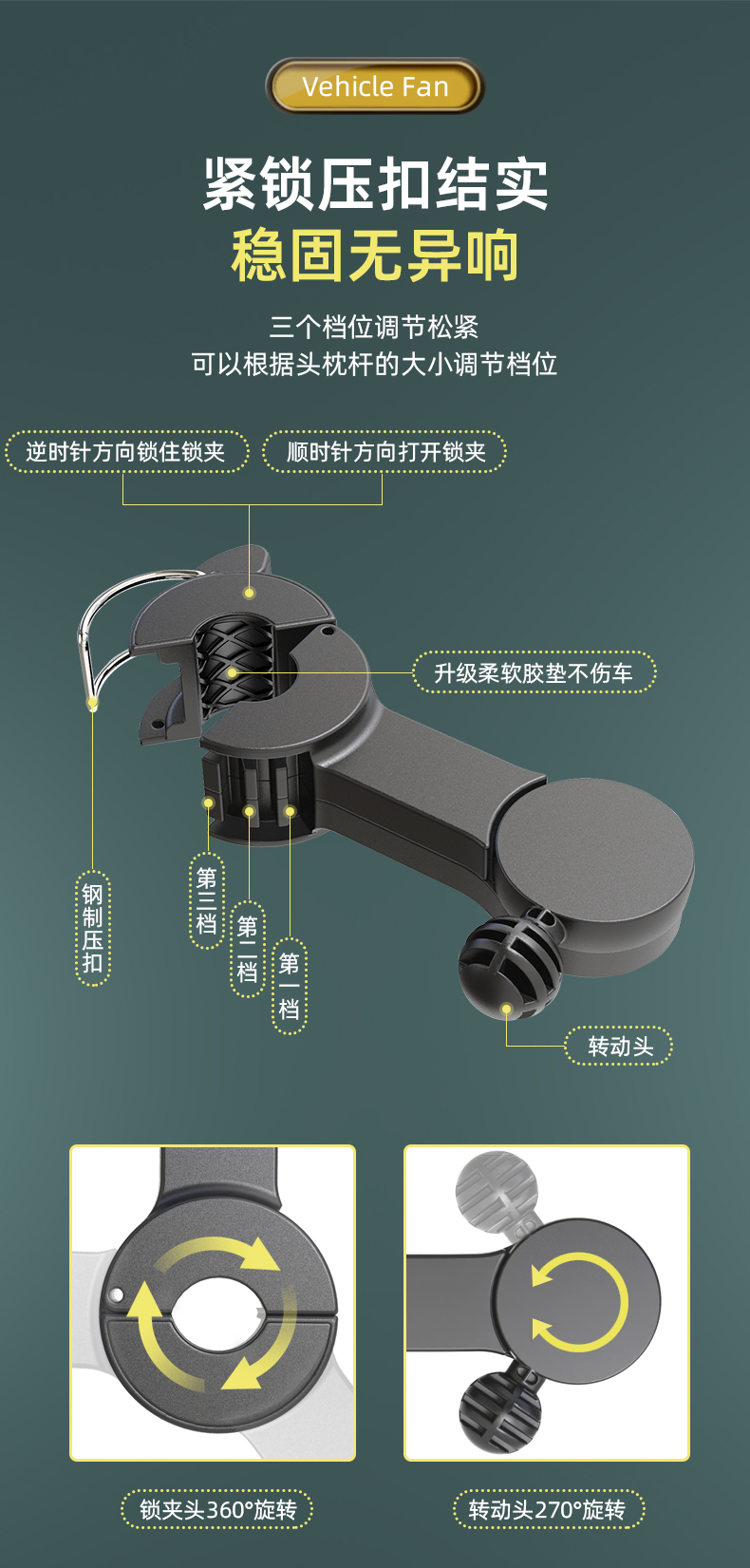 Vehicle Fan

紧锁压扣结实
稳固无异响

三个档位调节松紧
可以根据头枕杆的大小调节档位

逆时针方向锁住锁夹

顺时针方向打开锁夹

升级柔软胶垫不伤车

钢制压扣

第三档

第二档

第一档

转动头

锁夹头360°旋转

转动头270°旋转