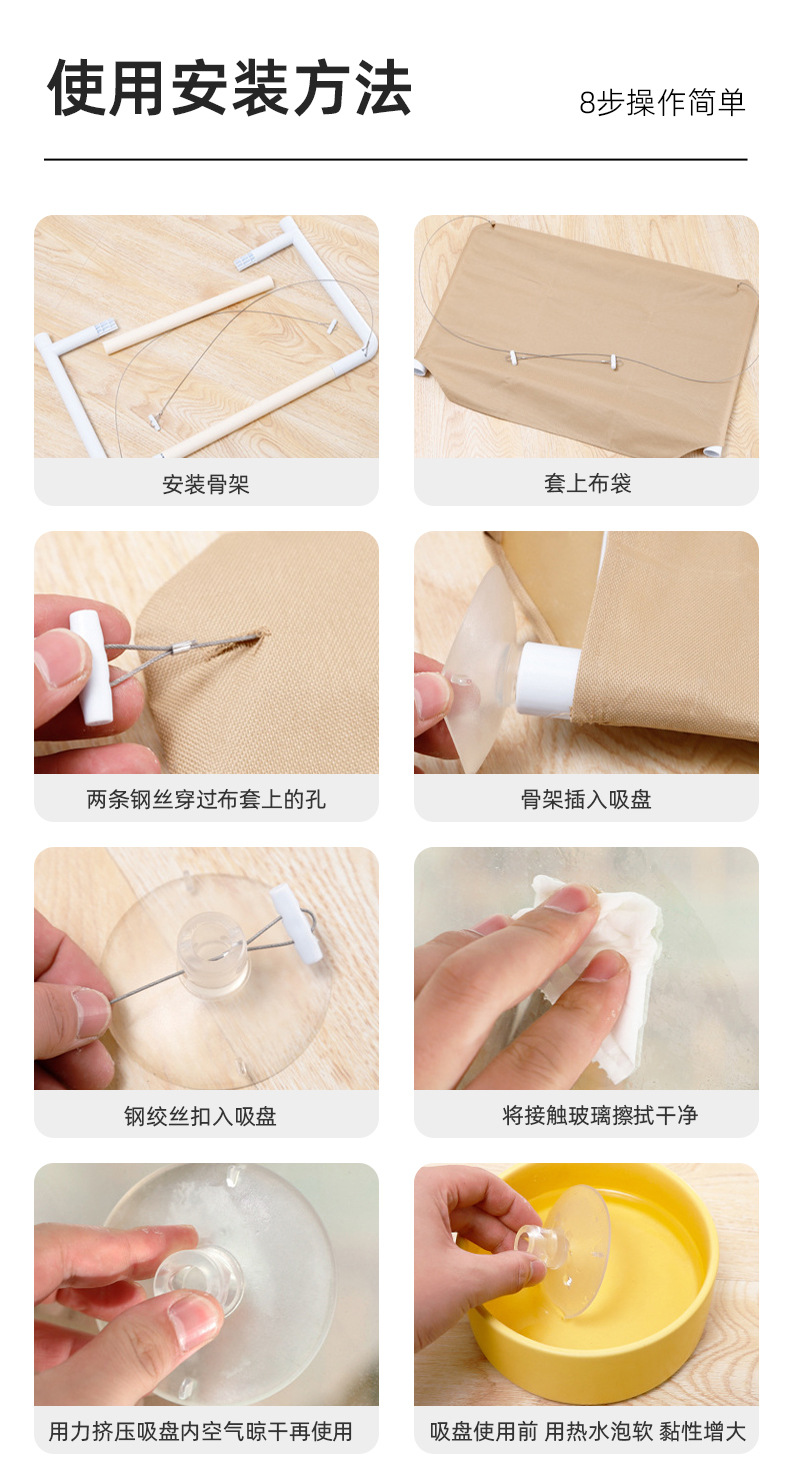 使用安装方法

8步操作简单

安装骨架

套上布袋

两条钢丝穿过布套上的孔

骨架插入吸盘

钢绞丝扣入吸盘

将接触玻璃擦拭干净

用力挤压吸盘内空气晾干再使用

吸盘使用前 用热水泡软 黏性增大