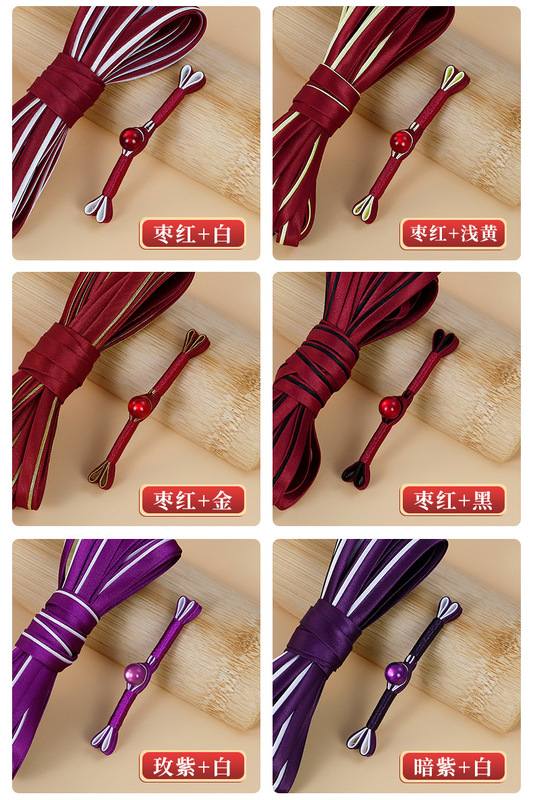 枣红+白

枣红+浅黄

枣红+金

枣红+黑

玫紫+白

暗紫+白