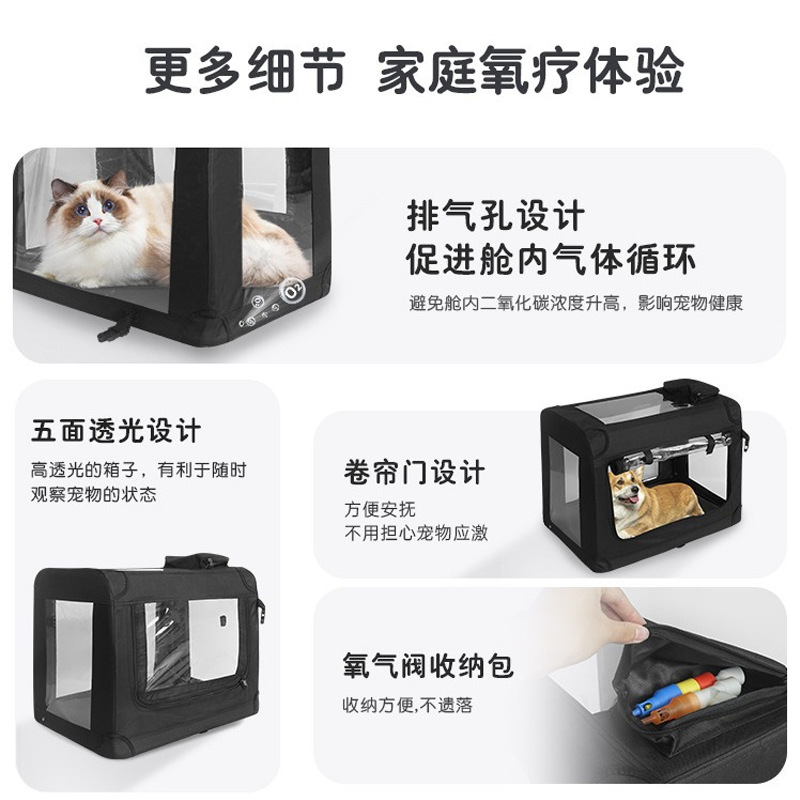 更多细节 家庭氧疗体验

$O_2$

排气孔设计
促进舱内气体循环

避免舱内二氧化碳浓度升高，影响宠物健康

五面透光设计

高透光的箱子，有利于随时观察宠物的状态

卷帘门设计

方便安抚
不用担心宠物应激

氧气阀收纳包

收纳方便,不遗落