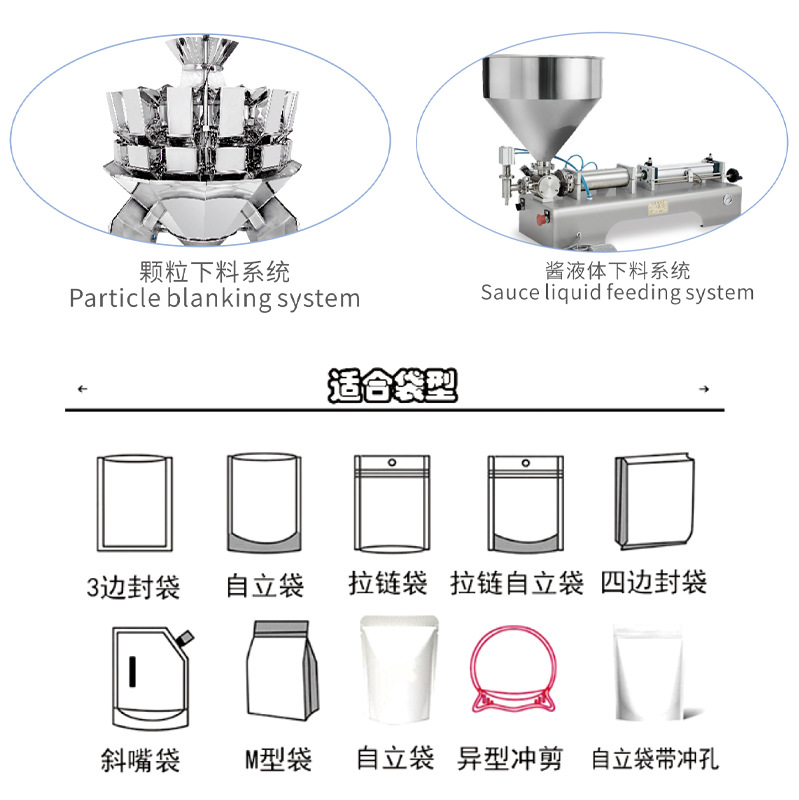 颗粒下料系统
Particle blanking system

酱液体下料系统
Sauce liquid feeding system

适合袋型

3边封袋

自立袋

拉链袋

拉链自立袋

四边封袋

斜嘴袋

M型袋

自立袋

异型冲剪

自立袋带冲孔