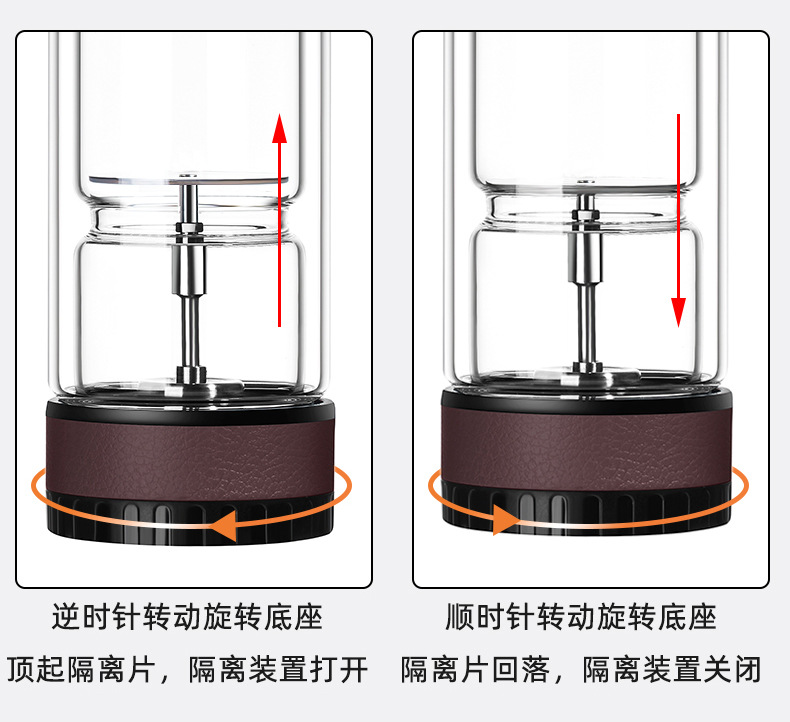 逆时针转动旋转底座
顶起隔离片，隔离装置打开

顺时针转动旋转底座
隔离片回落，隔离装置关闭