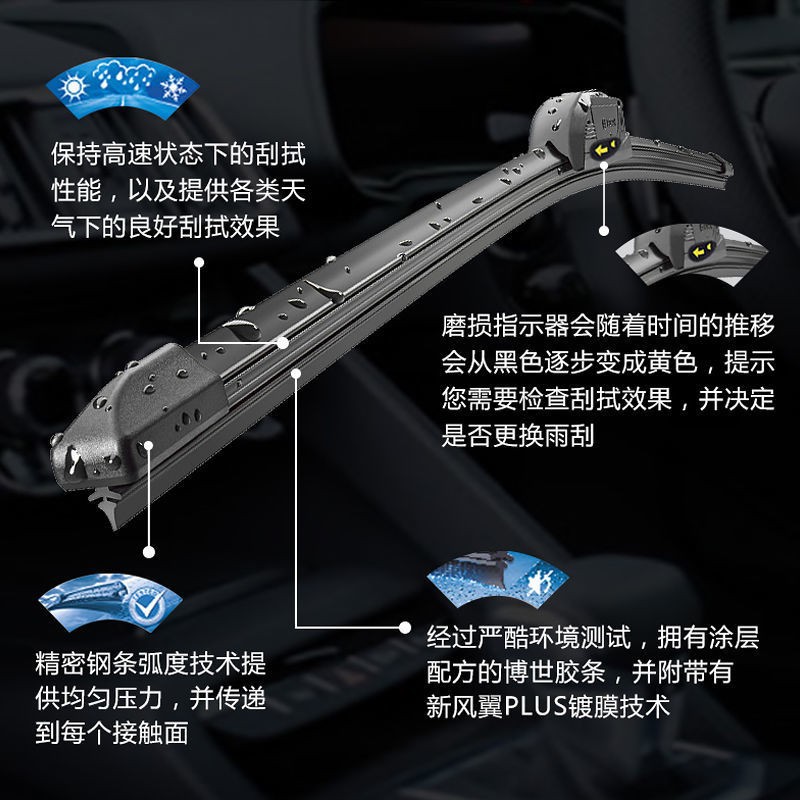 保持高速状态下的刮拭性能，以及提供各类天气下的良好刮拭效果

磨损指示器会随着时间的推移会从黑色逐步变成黄色，提示您需要检查刮拭效果，并决定是否更换雨刮

精密钢条弧度技术提供均匀压力，并传递到每个接触面

经过严酷环境测试，拥有涂层配方的博世胶条，并附带有新风翼PLUS镀膜技术