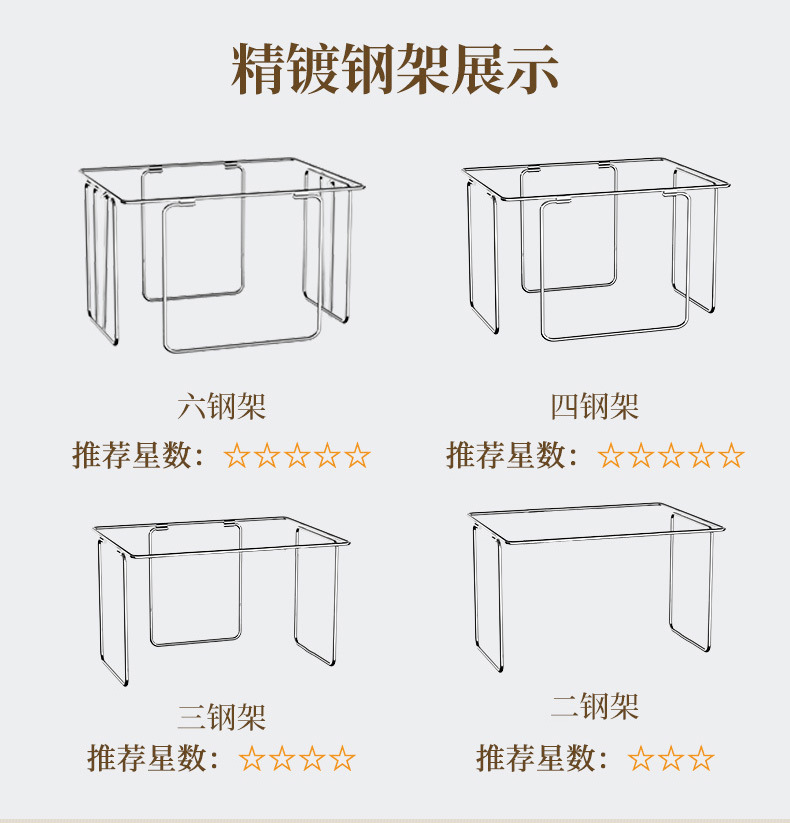 精镀钢架展示

六钢架

推荐星数：☆☆☆☆☆

四钢架

推荐星数：☆☆☆☆☆

三钢架

推荐星数：☆☆☆☆

二钢架

推荐星数：☆☆☆