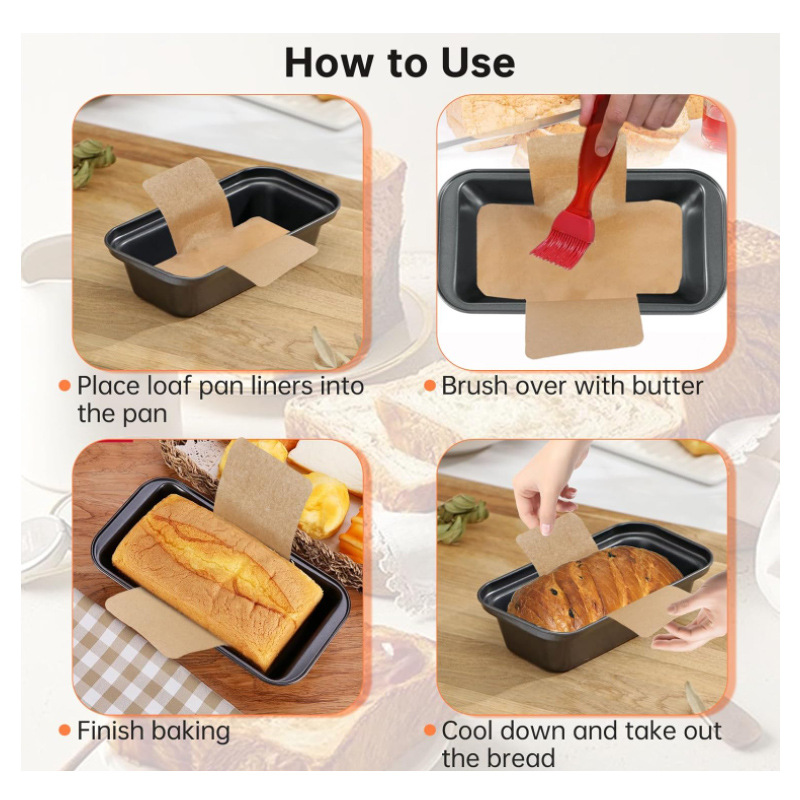 How to Use

• Place loaf pan liners into the pan

• Brush over with butter

• Finish baking

• Cool down and take out the bread