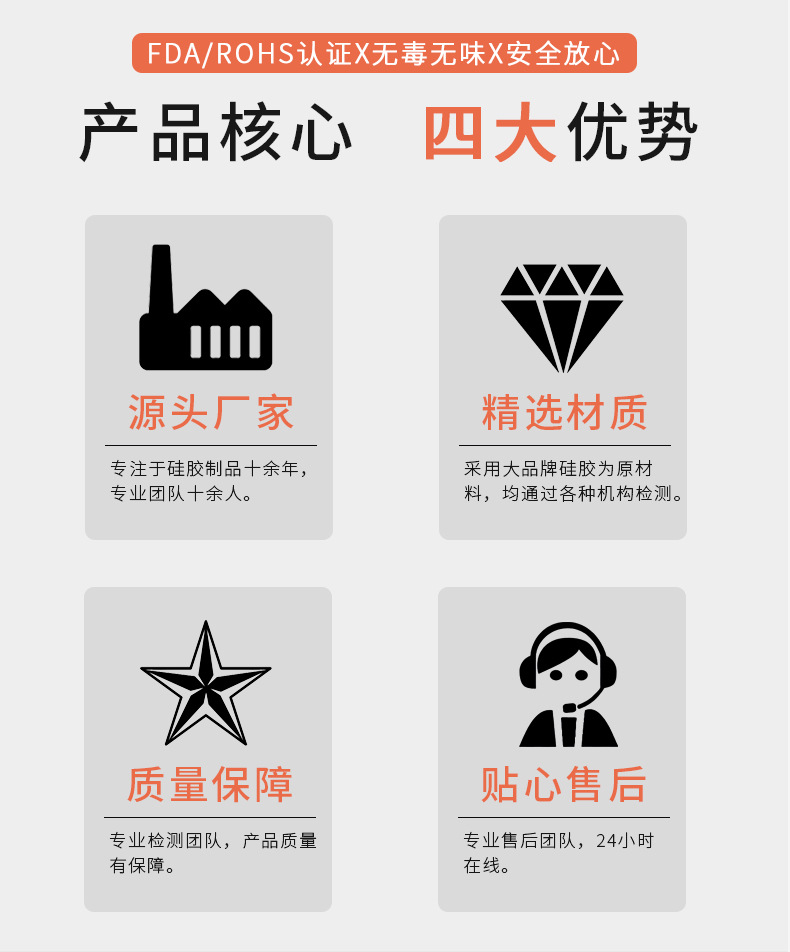 FDA/ROHS认证X无毒无味X安全放心

产品核心 四大优势

源头厂家

专注于硅胶制品十余年，专业团队十余人。

精选材质

采用大品牌硅胶为原材料，均通过各种机构检测。

质量保障

专业检测团队，产品质量有保障。

贴心售后

专业售后团队，24小时在线。