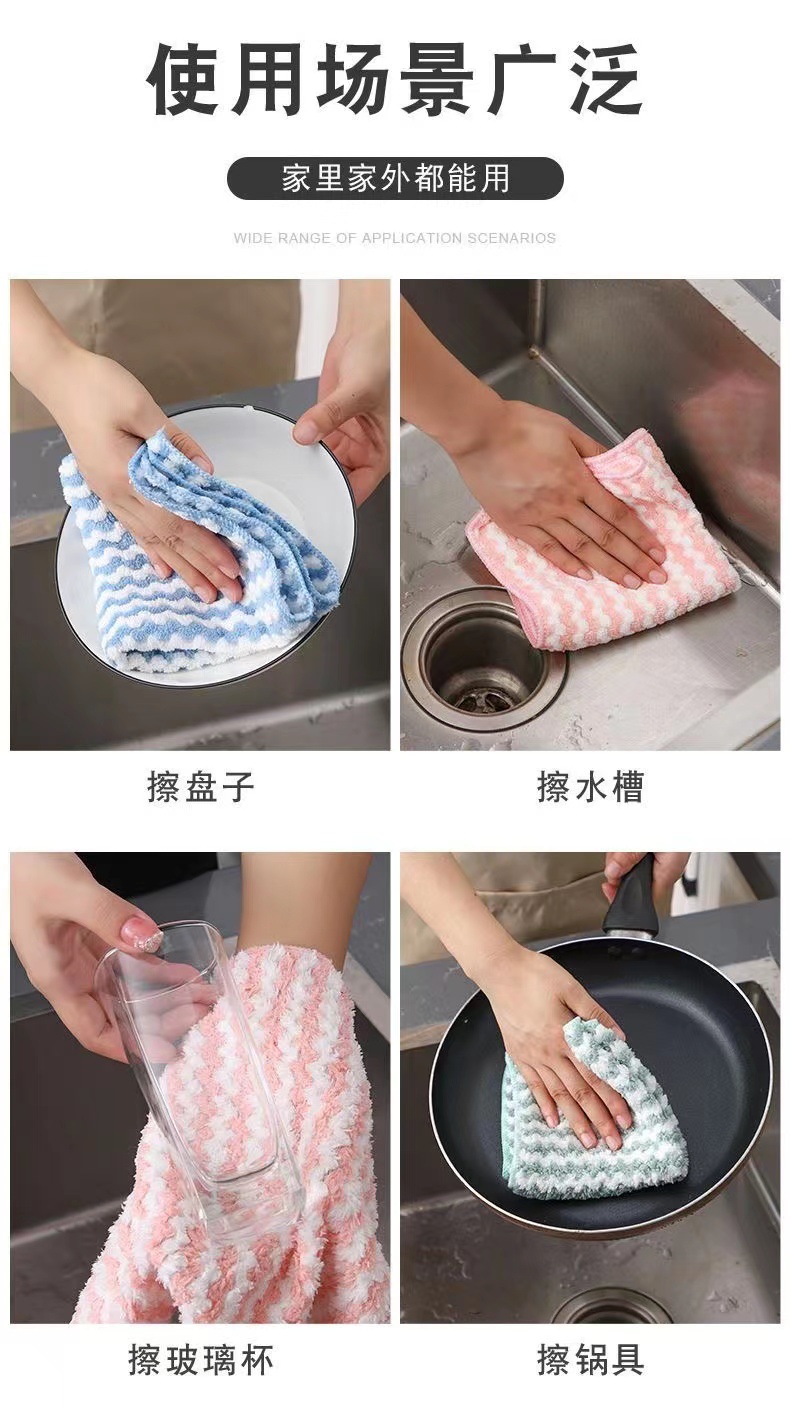 使用场景广泛

家里家外都能用

WIDE RANGE OF APPLICATION SCENARIOS

擦盘子

擦水槽

擦玻璃杯

擦锅具