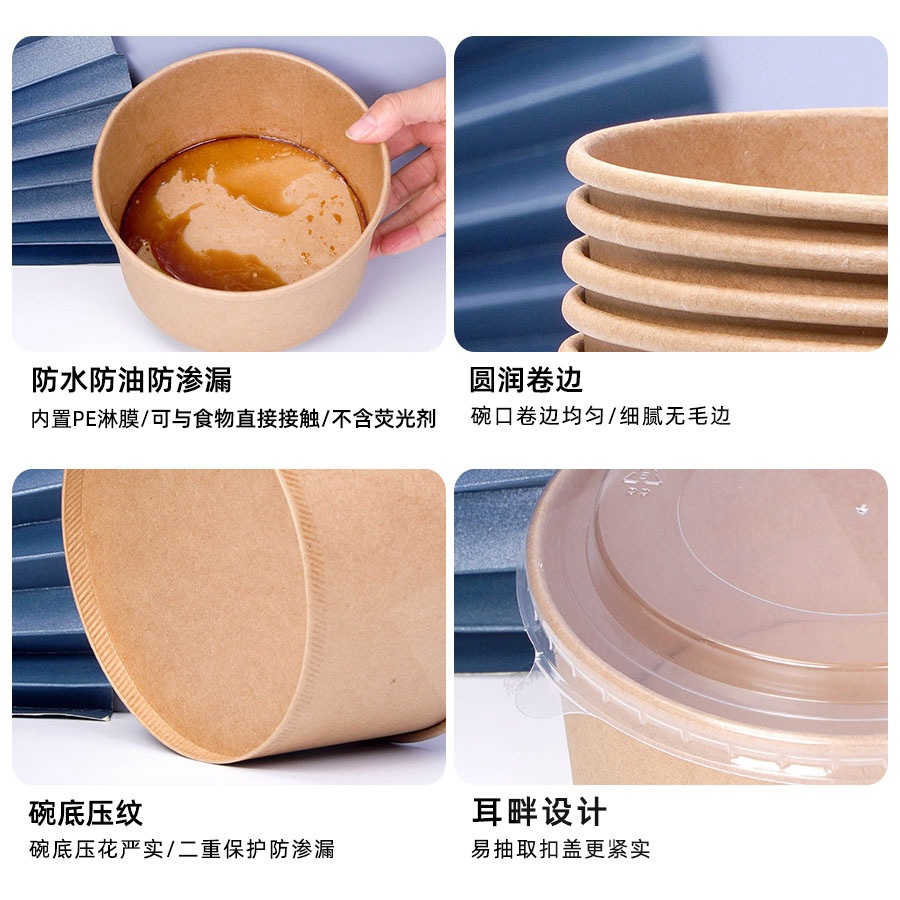 防水防油防渗漏
内置PE淋膜/可与食物直接接触/不含荧光剂

圆润卷边
碗口卷边均匀/细腻无毛边

碗底压纹
碗底压花严实/二重保护防渗漏

耳畔设计
易抽取扣盖更紧实