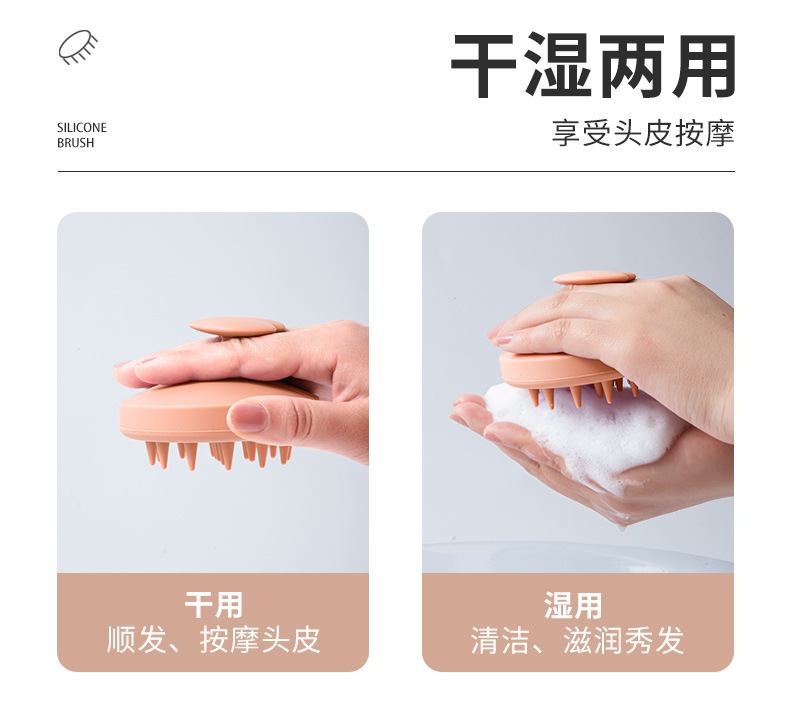 SILICONE
BRUSH

干湿两用

享受头皮按摩

干用
顺发、按摩头皮

湿用
清洁、滋润秀发