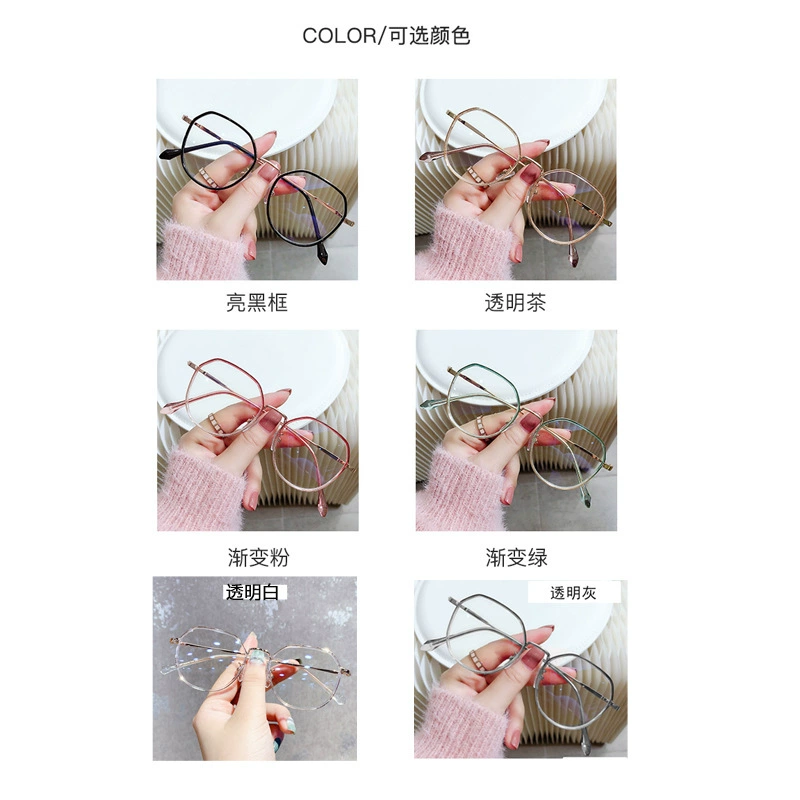 COLOR/可选颜色

亮黑框

透明茶

渐变粉

渐变绿

透明白

透明灰