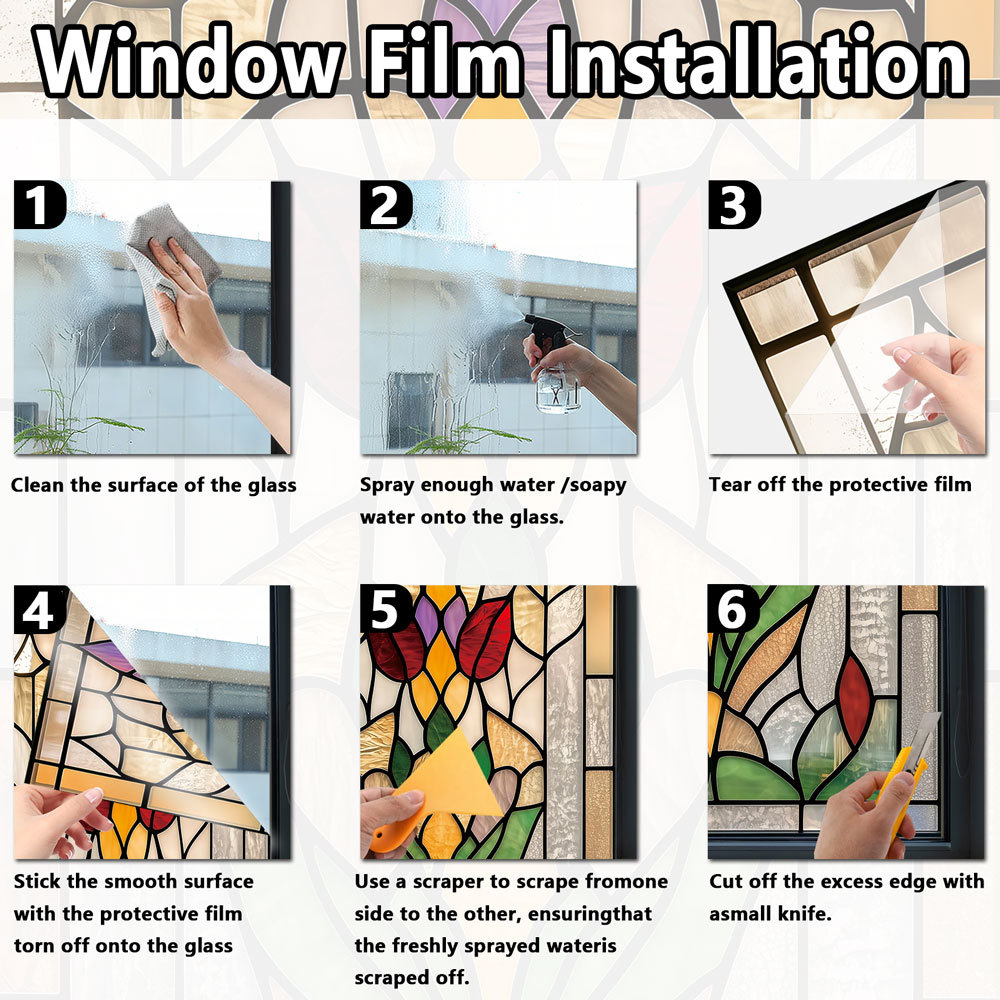 Window Film Installation

1
Clean the surface of the glass

2
Spray enough water /soapy water onto the glass.

3
Tear off the protective film

4
Stick the smooth surface with the protective film torn off onto the glass

5
Use a scraper to scrape fromone side to the other, ensuringthat the freshly sprayed wateris scraped off.

6
Cut off the excess edge with asmall knife.