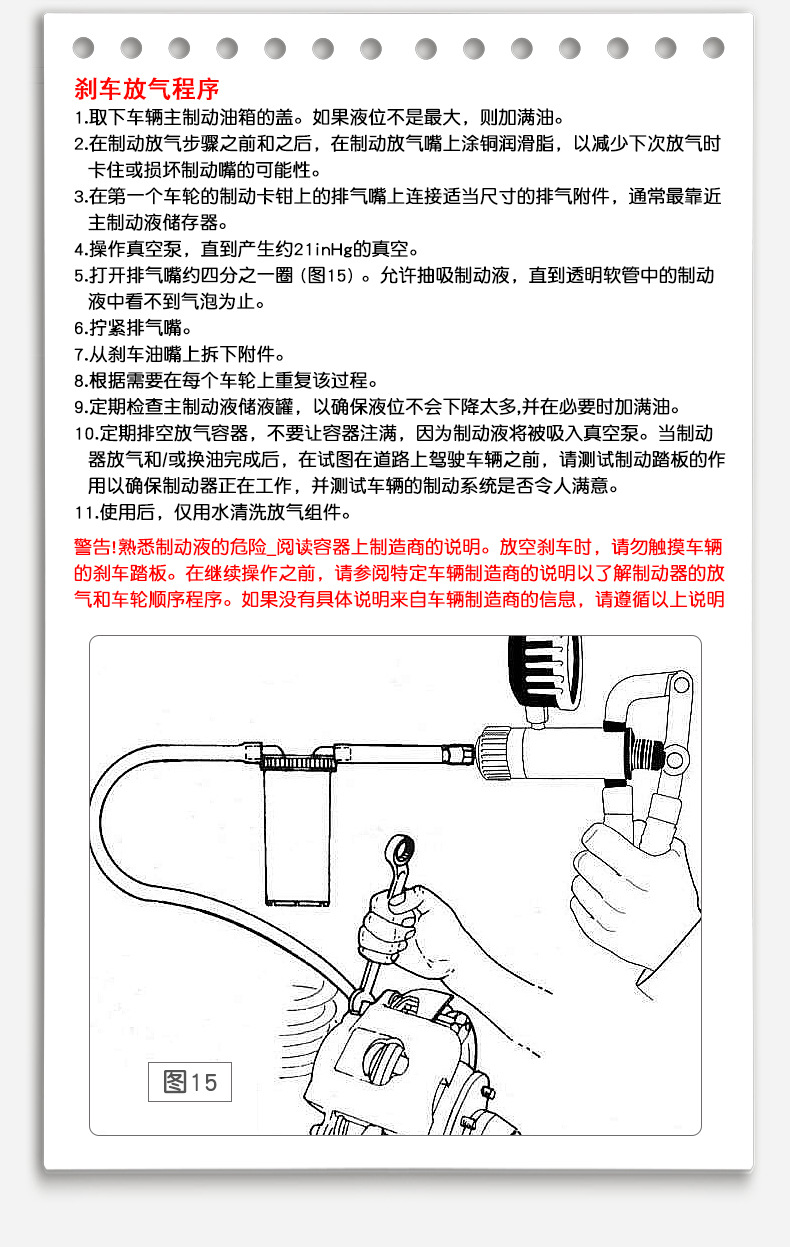 刹车放气程序

1.取下车辆主制动油箱的盖。如果液位不是最大，则加满油。

2.在制动放气步骤之前和之后，在制动放气嘴上涂铜润滑脂，以减少下次放气时卡住或损坏制动嘴的可能性。

3.在第一个车轮的制动卡钳上的排气嘴上连接适当尺寸的排气附件，通常最靠近主制动液储存器。

4.操作真空泵，直到产生约21inHg的真空。

5.打开排气嘴约四分之一圈（图15）。允许抽吸制动液，直到透明软管中的制动液中看不到气泡为止。

6.拧紧排气嘴。

7.从刹车油嘴上拆下附件。

8.根据需要在每个车轮上重复该过程。

9.定期检查主制动液储液罐，以确保液位不会下降太多,并在必要时加满油。

10.定期排空放气容器，不要让容器注满，因为制动液将被吸入真空泵。当制动器放气和/或换油完成后，在试图在道路上驾驶车辆之前，请测试制动踏板的作用以确保制动器正在工作，并测试车辆的制动系统是否令人满意。

11.使用后，仅用水清洗放气组件。

警告!熟悉制动液的危险_阅读容器上制造商的说明。放空刹车时，请勿触摸车辆的刹车踏板。在继续操作之前，请参阅特定车辆制造商的说明以了解制动器的放气和车轮顺序程序。如果没有具体说明来自车辆制造商的信息，请遵循以上说明

图15