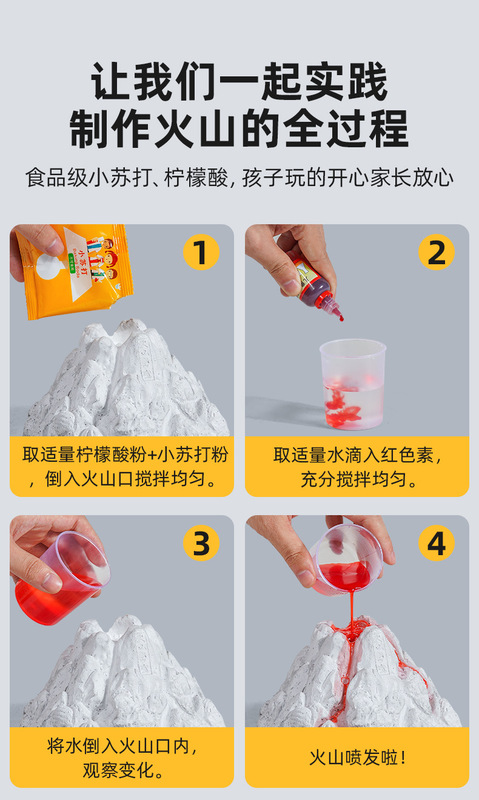 让我们一起实践
制作火山的全过程

食品级小苏打、柠檬酸，孩子玩的开心家长放心

1

小苏打

取适量柠檬酸粉+小苏打粉，倒入火山口搅拌均匀。

2

取适量水滴入红色素，充分搅拌均匀。

3

将水倒入火山口内，观察变化。

4

火山喷发啦！