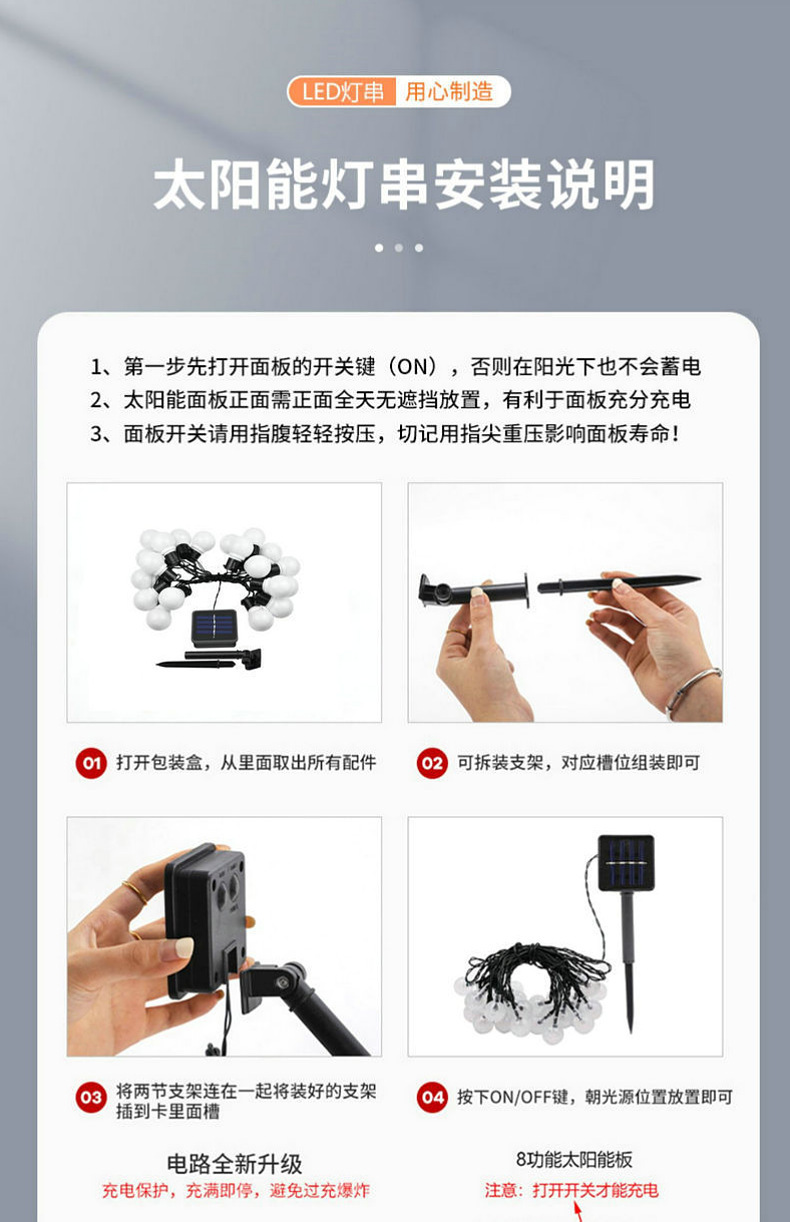 LED灯串 用心制造

太阳能灯串安装说明

1、第一步先打开面板的开关键（ON），否则在阳光下也不会蓄电
2、太阳能面板正面需正面全天无遮挡放置，有利于面板充分充电
3、面板开关请用指腹轻轻按压，切记用指尖重压影响面板寿命！

01 打开包装盒，从里面取出所有配件

02 可拆装支架，对应槽位组装即可

03 将两节支架连在一起将装好的支架插到卡里面槽

04 按下ON/OFF键，朝光源位置放置即可

电路全新升级
充电保护，充满即停，避免过充爆炸

8功能太阳能板
注意：打开开关才能充电