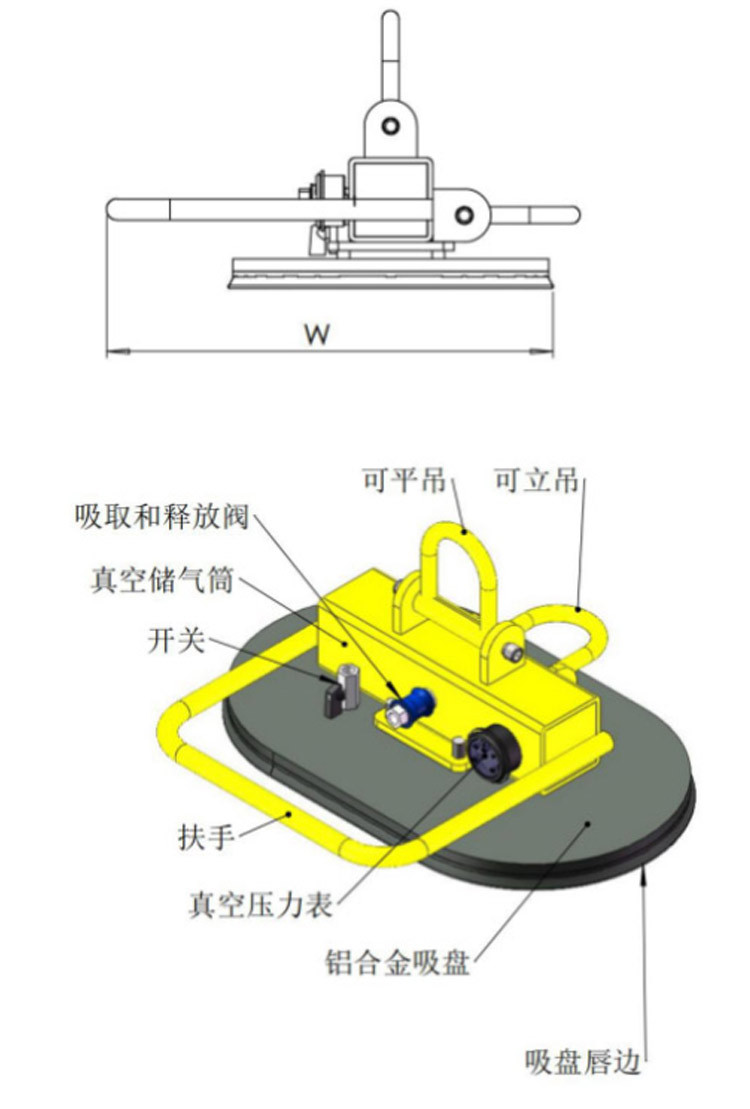 W

可平吊
可立吊
吸取和释放阀
真空储气筒
开关
扶手
真空压力表
铝合金吸盘
吸盘唇边