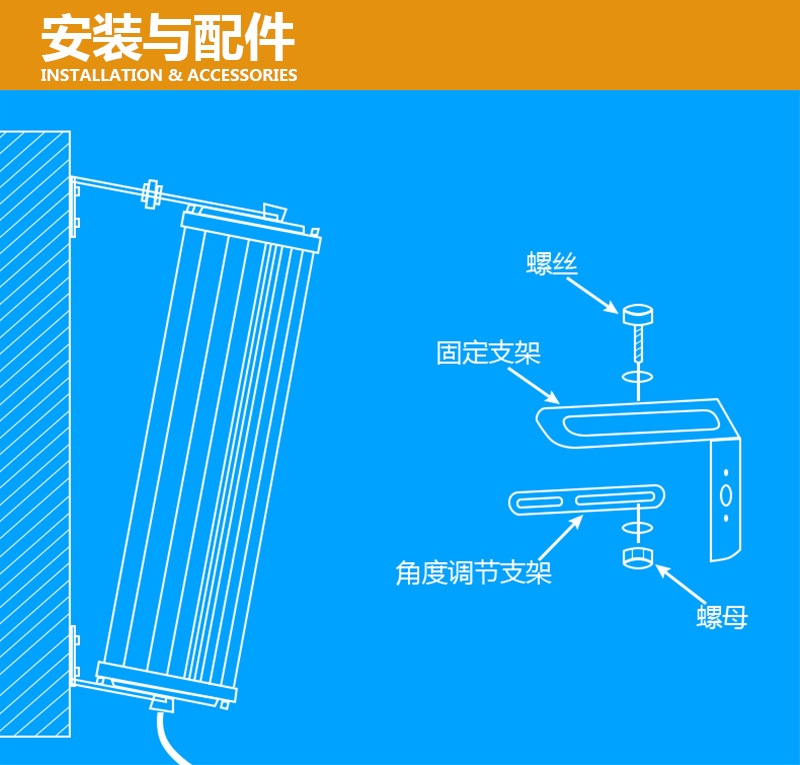 安装与配件
INSTALLATION & ACCESSORIES

螺丝

固定支架

角度调节支架

螺母