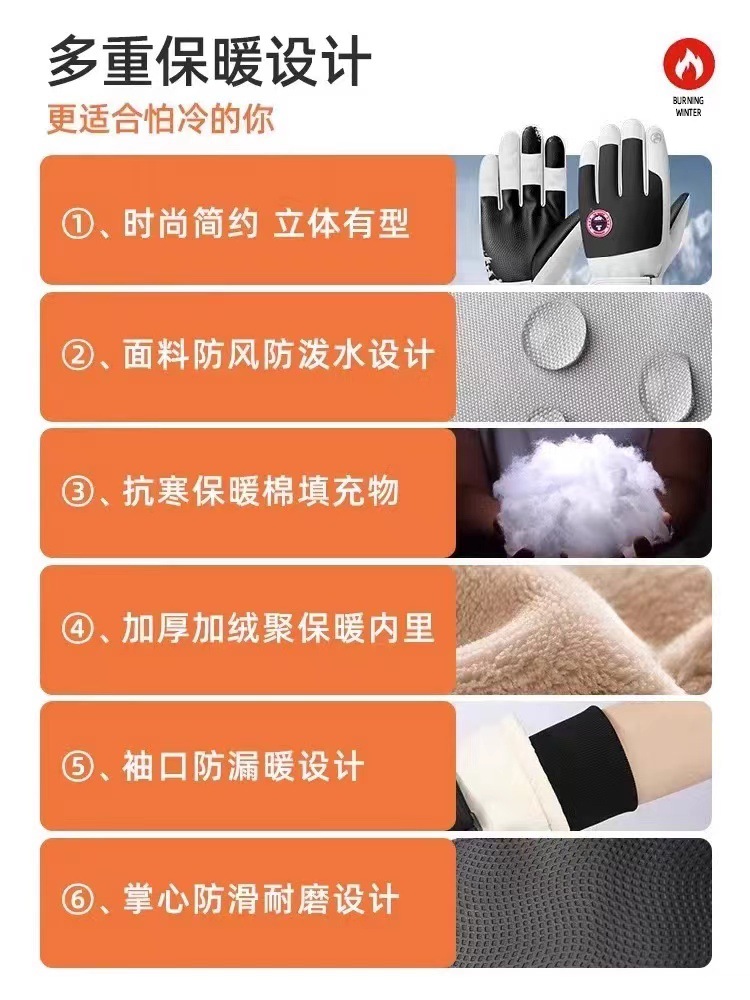 多重保暖设计

更适合怕冷的你

BURNING WINTER

①、时尚简约 立体有型

②、面料防风防泼水设计

③、抗寒保暖棉填充物

④、加厚加绒聚保暖内里

⑤、袖口防漏暖设计

⑥、掌心防滑耐磨设计