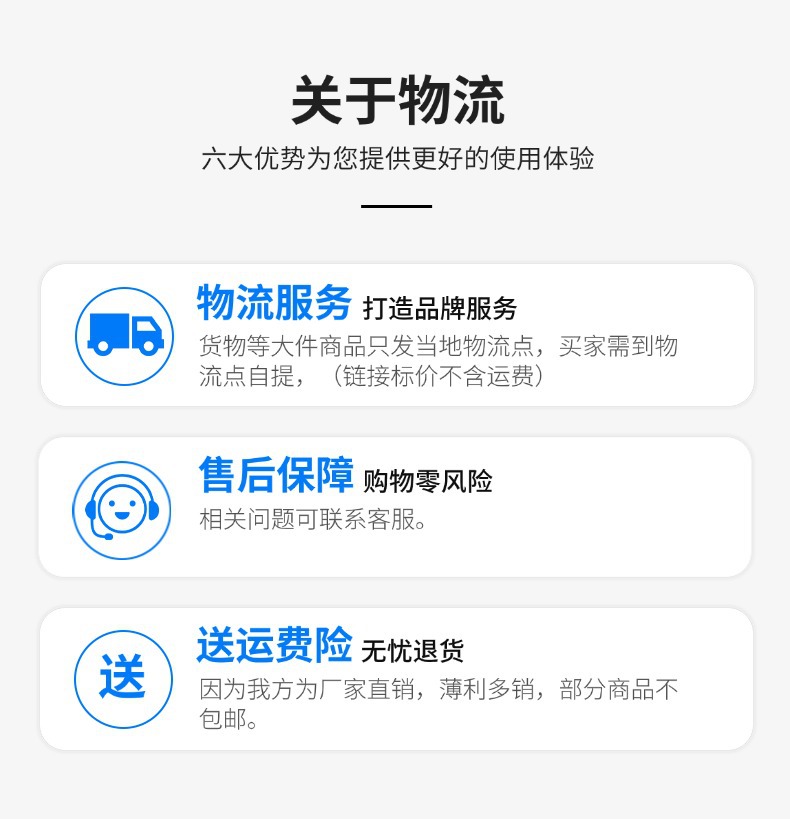 关于物流

六大优势为您提供更好的使用体验

物流服务 打造品牌服务

货物等大件商品只发当地物流点，买家需到物流点自提，（链接标价不含运费）

售后保障 购物零风险

相关问题可联系客服。

送

送运费险 无忧退货

因为我方为厂家直销，薄利多销，部分商品不包邮。