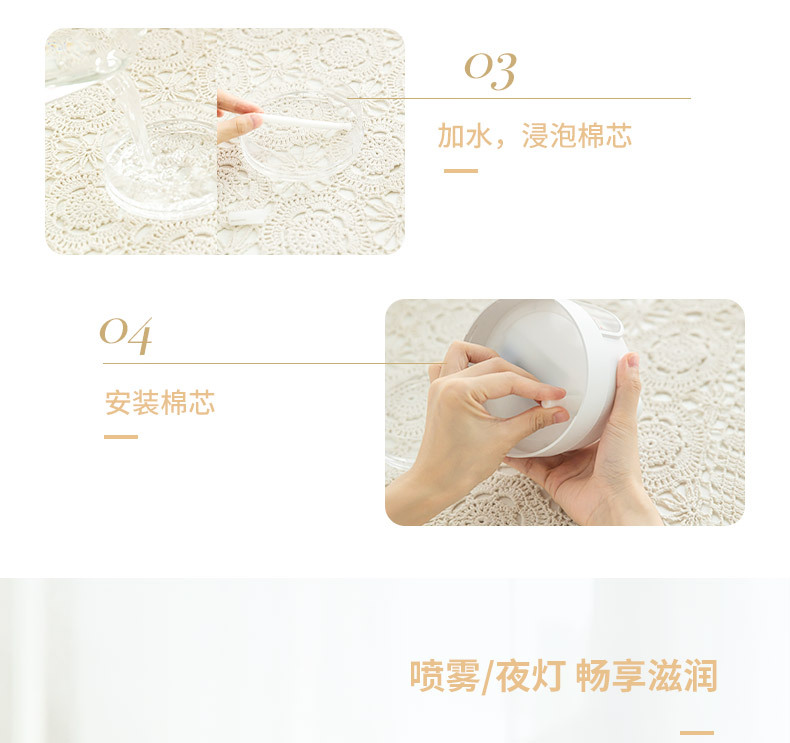 03

加水，浸泡棉芯

04

安装棉芯

喷雾/夜灯 畅享滋润