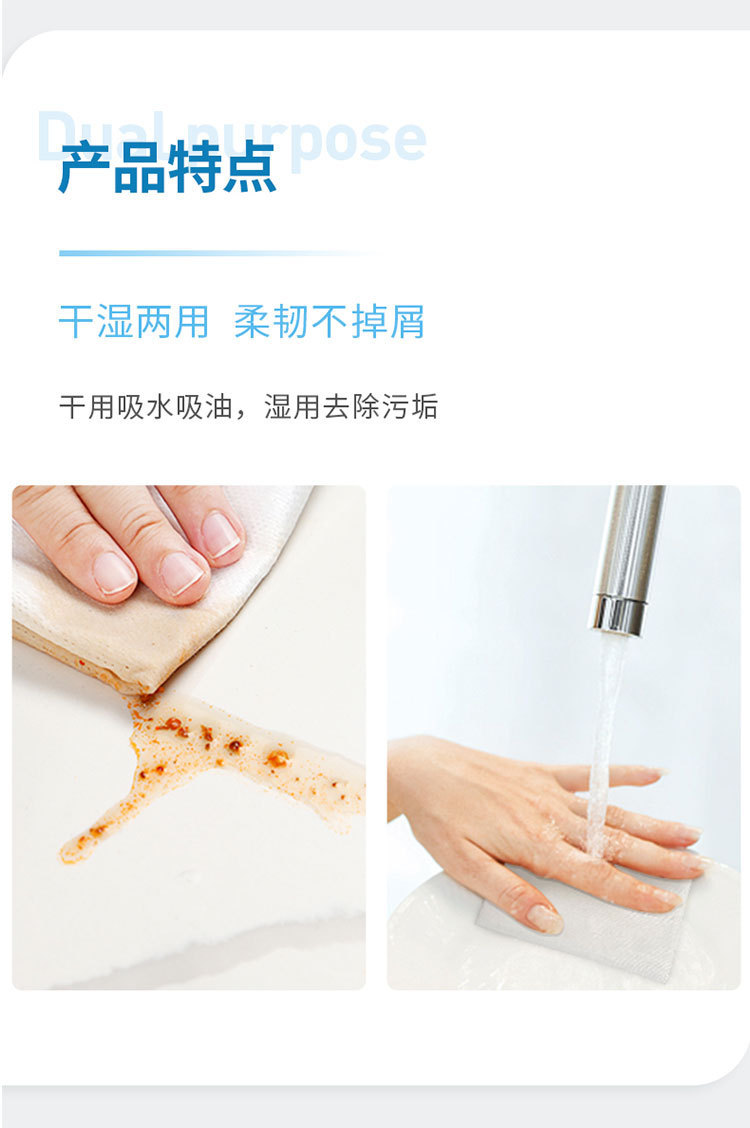 Dual purpose
产品特点

干湿两用 柔韧不掉屑

干用吸水吸油，湿用去除污垢