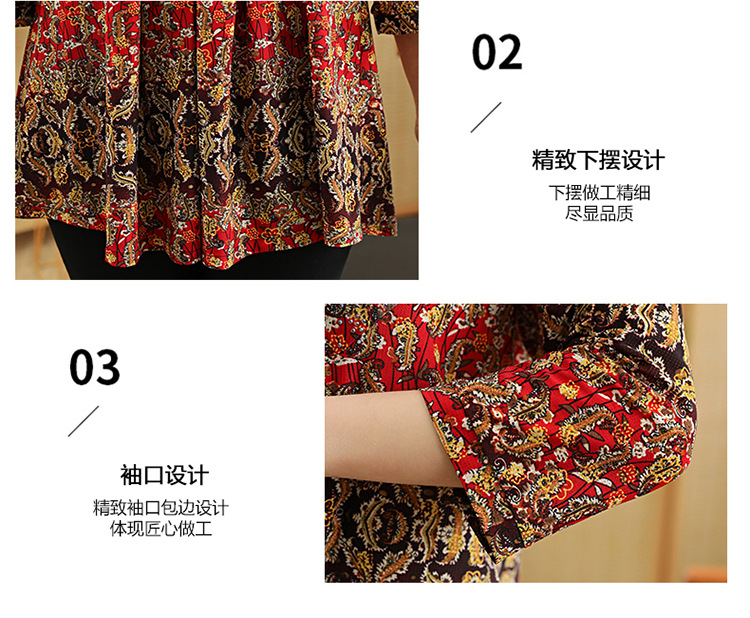 02

精致下摆设计

下摆做工精细
尽显品质

03

袖口设计

精致袖口包边设计
体现匠心做工