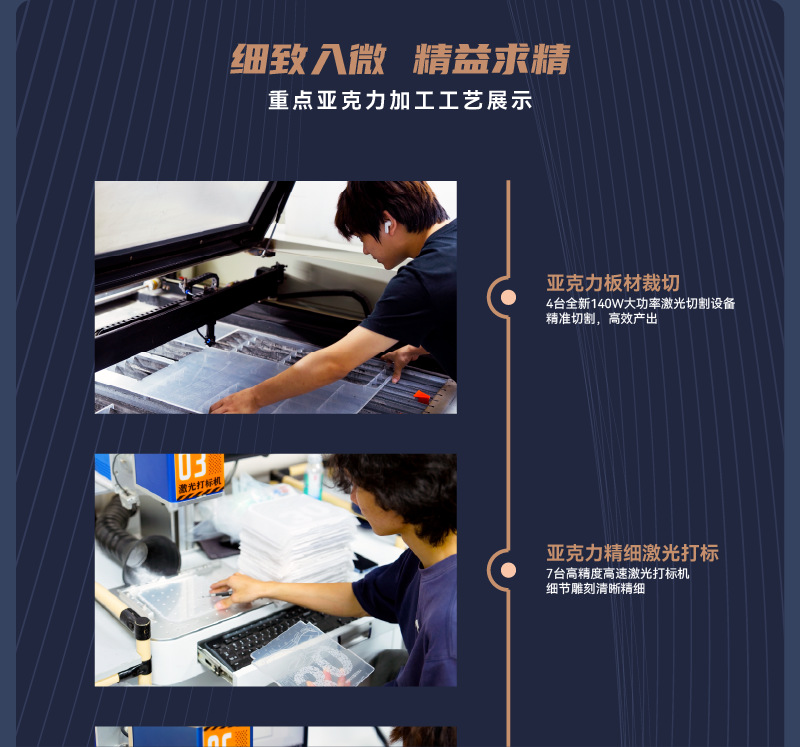 细致入微 精益求精
重点亚克力加工工艺展示

亚克力板材裁切
4台全新140W大功率激光切割设备
精准切割，高效产出

03
激光打标机

亚克力精细激光打标
7台高精度高速激光打标机
细节雕刻清晰精细