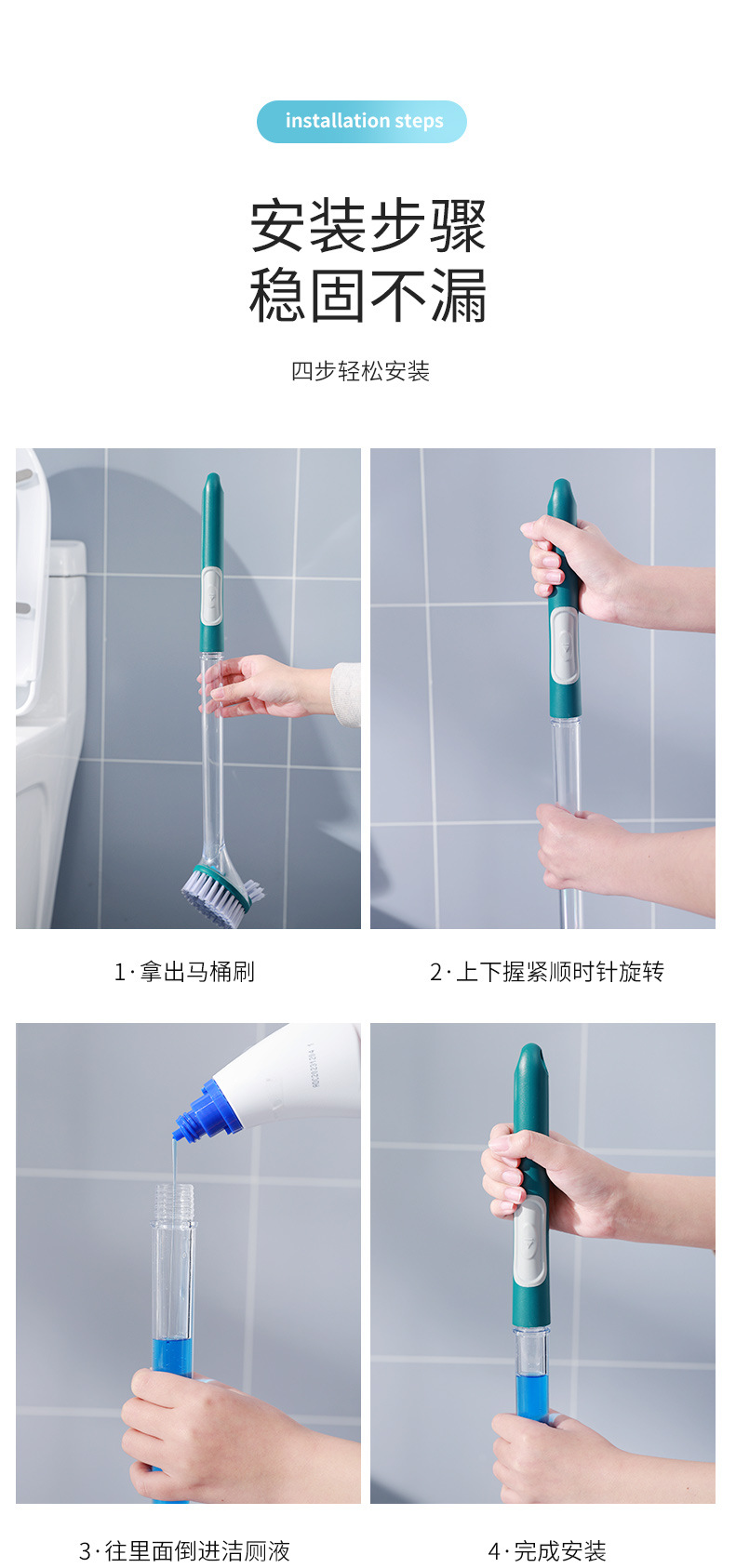 installation steps

安装步骤
稳固不漏

四步轻松安装

1·拿出马桶刷

2·上下握紧顺时针旋转

3·往里面倒进洁厕液

4·完成安装