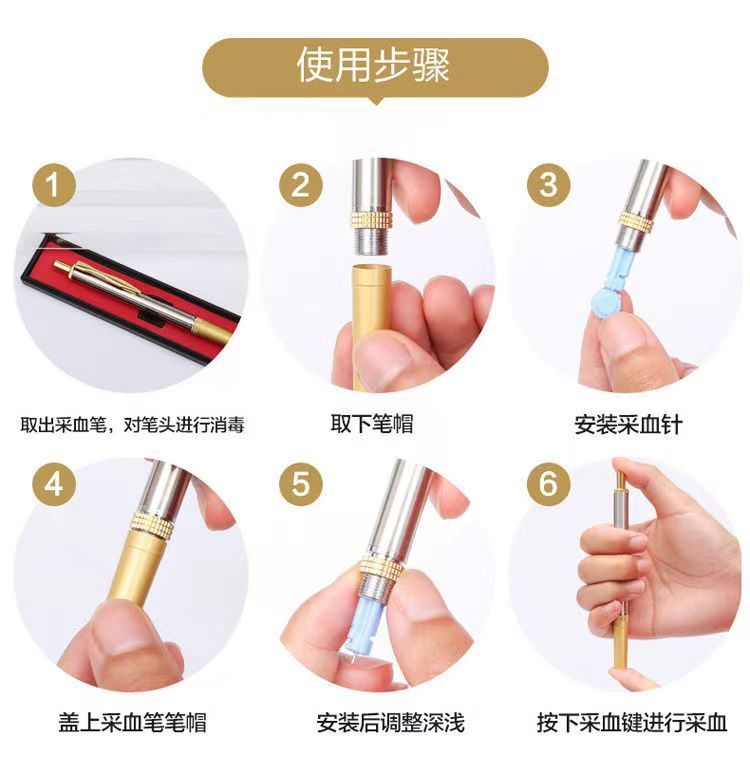 使用步骤

1
取出采血笔，对笔头进行消毒

2
取下笔帽

3
安装采血针

4
盖上采血笔笔帽

5
安装后调整深浅

6
按下采血键进行采血