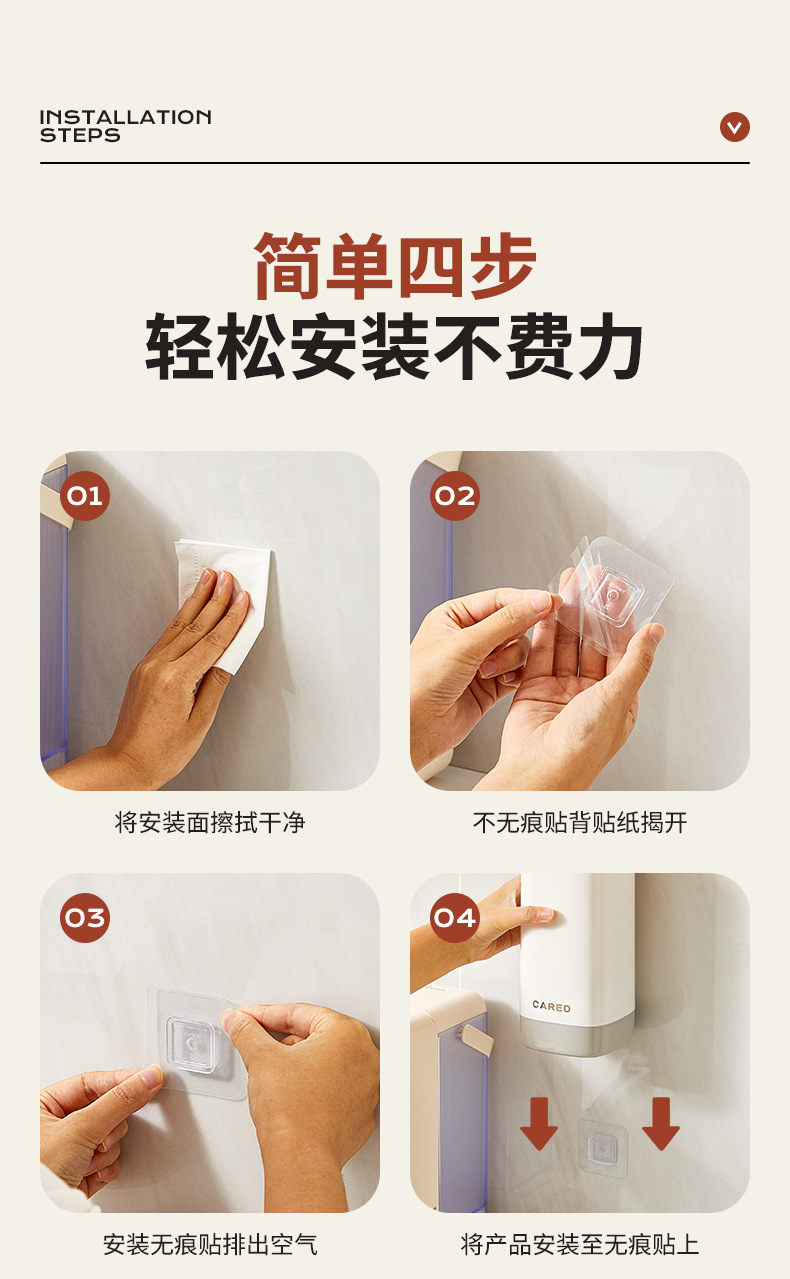 INSTALLATION
STEPS

简单四步
轻松安装不费力

01

将安装面擦拭干净

02

不无痕贴背贴纸揭开

03

安装无痕贴排出空气

04

CARED

将产品安装至无痕贴上