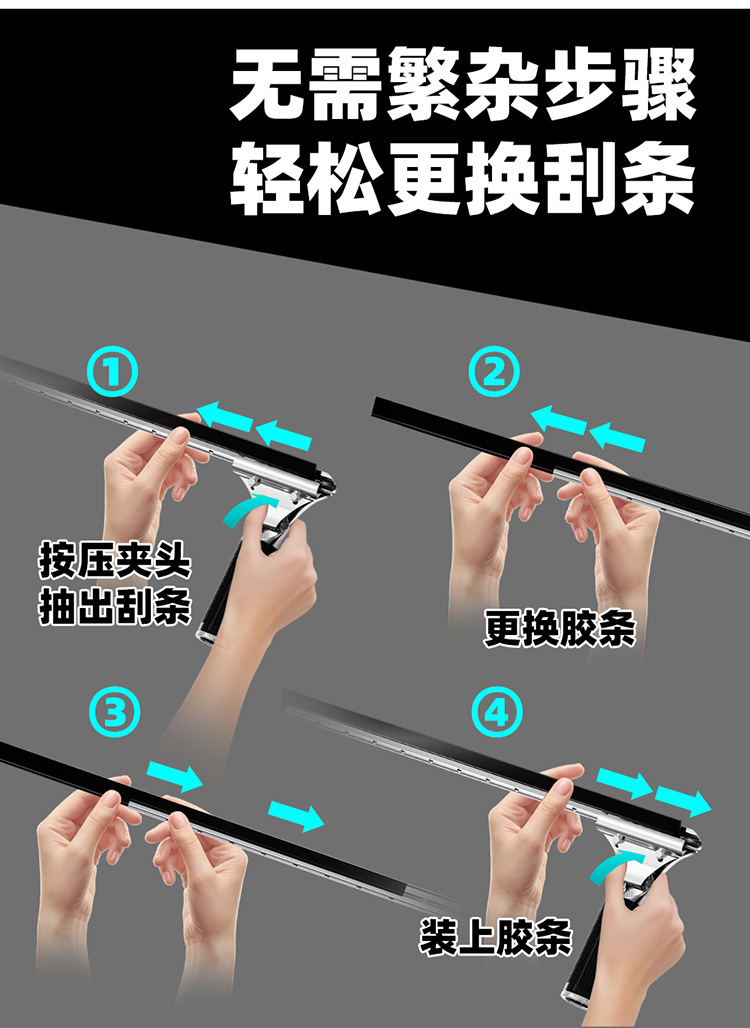 无需繁杂步骤
轻松更换刮条

①

按压夹头
抽出刮条

②

更换胶条

③

④

装上胶条