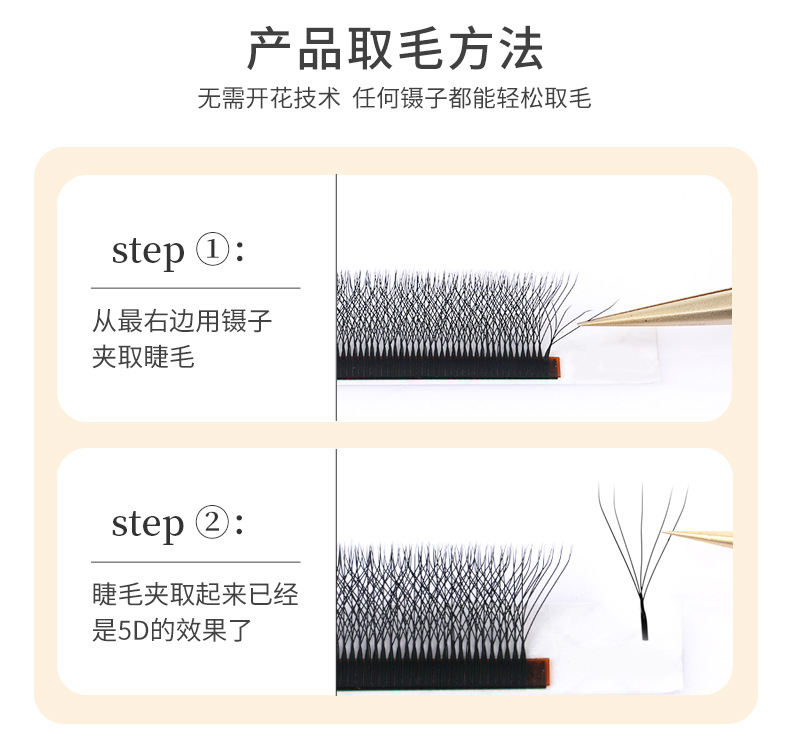 产品取毛方法

无需开花技术 任何镊子都能轻松取毛

step ①:

从最右边用镊子夹取睫毛

step ②:

睫毛夹取起来已经是5D的效果了