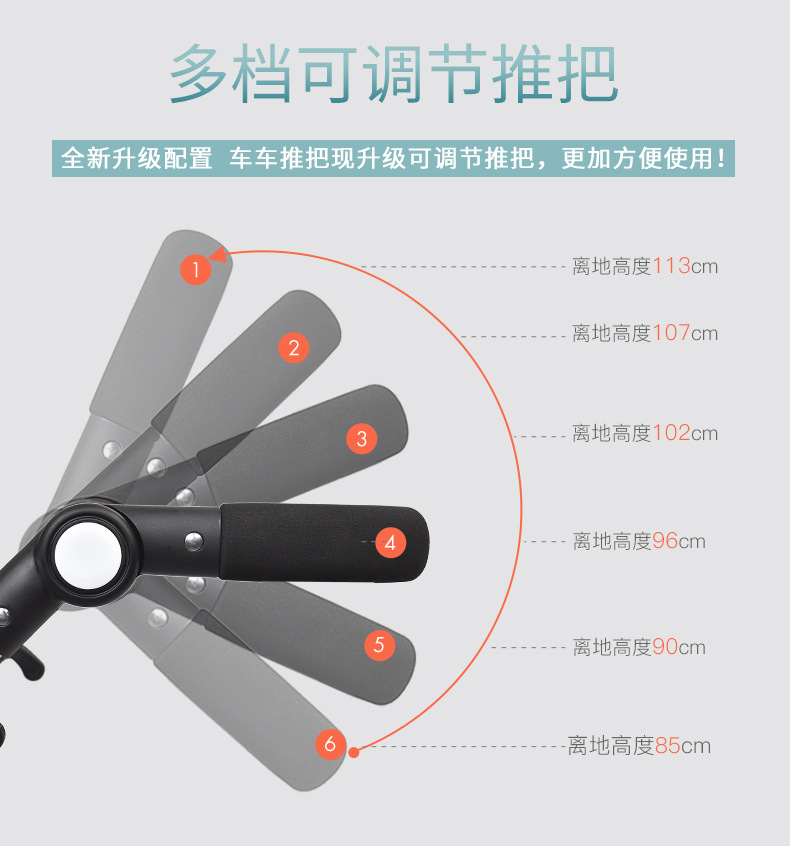 多档可调节推把

全新升级配置 车车推把现升级可调节推把，更加方便使用！

1
离地高度113cm

2
离地高度107cm

3
离地高度102cm

4
离地高度96cm

5
离地高度90cm

6
离地高度85cm