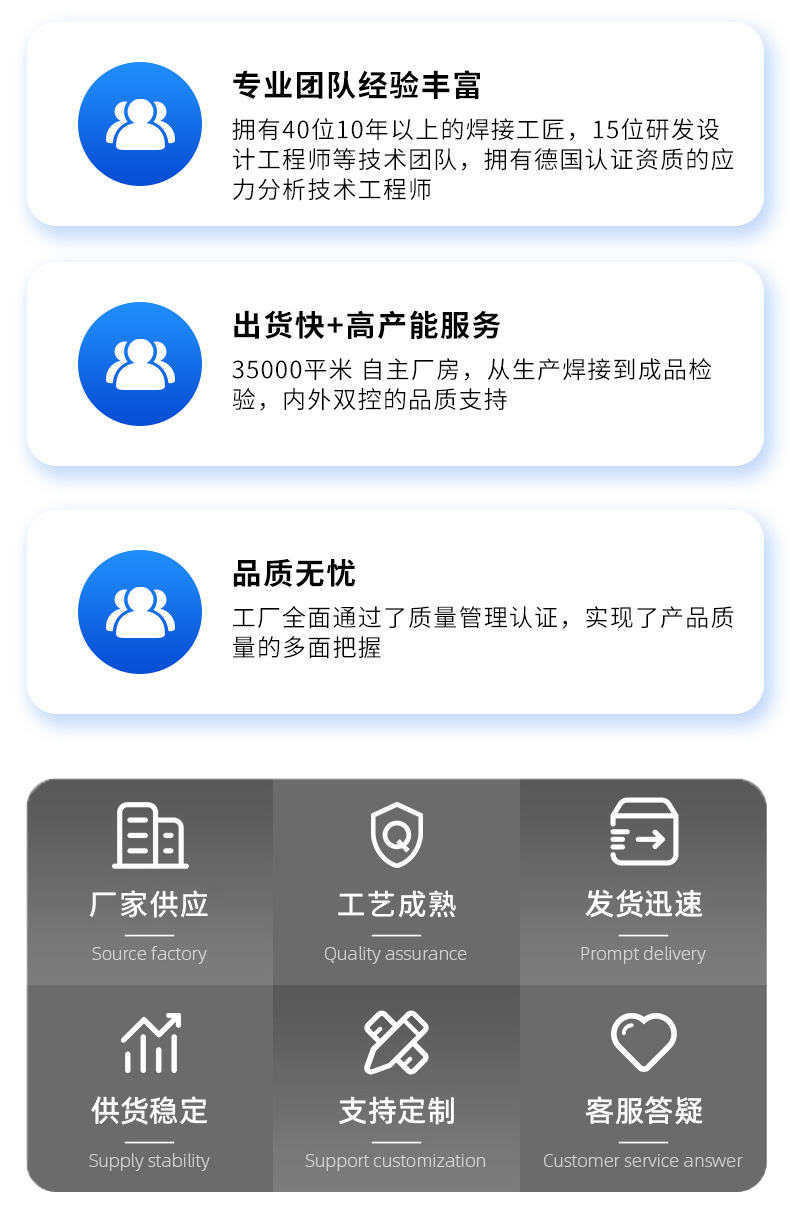 专业团队经验丰富

拥有40位10年以上的焊接工匠，15位研发设计工程师等技术团队，拥有德国认证资质的应力分析技术工程师

出货快+高产能服务

35000平米 自主厂房，从生产焊接到成品检验，内外双控的品质支持

品质无忧

工厂全面通过了质量管理认证，实现了产品质量的多面把握

厂家供应
Source factory

工艺成熟
Quality assurance

发货迅速
Prompt delivery

供货稳定
Supply stability

支持定制
Support customization

客服答疑
Customer service answer