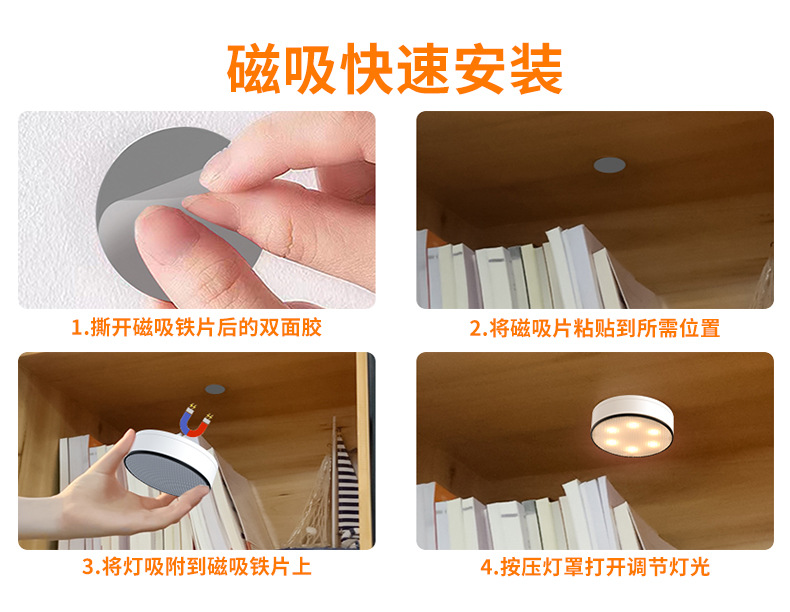 磁吸快速安装

1.撕开磁吸铁片后的双面胶

2.将磁吸片粘贴到所需位置

3.将灯吸附到磁吸铁片上

4.按压灯罩打开调节灯光