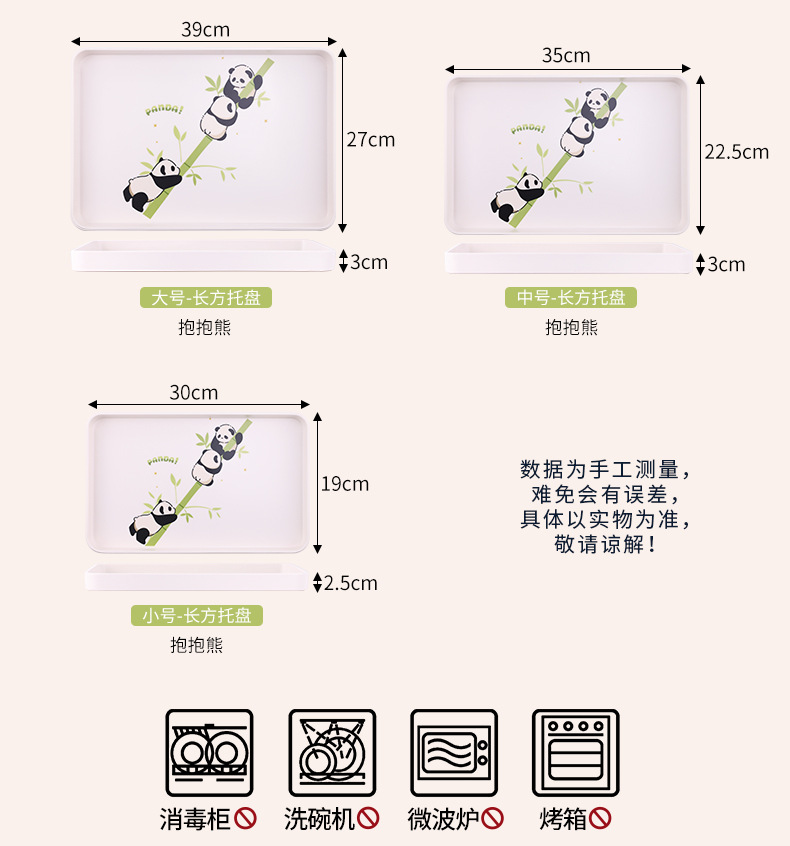 39cm
PANDA!
27cm
3cm
大号-长方托盘
抱抱熊

35cm
PANDA!
22.5cm
3cm
中号-长方托盘
抱抱熊

30cm
PANDA!
19cm
2.5cm
小号-长方托盘
抱抱熊

数据为手工测量，
难免会有误差，
具体以实物为准，
敬请谅解！

消毒柜
洗碗机
微波炉
烤箱