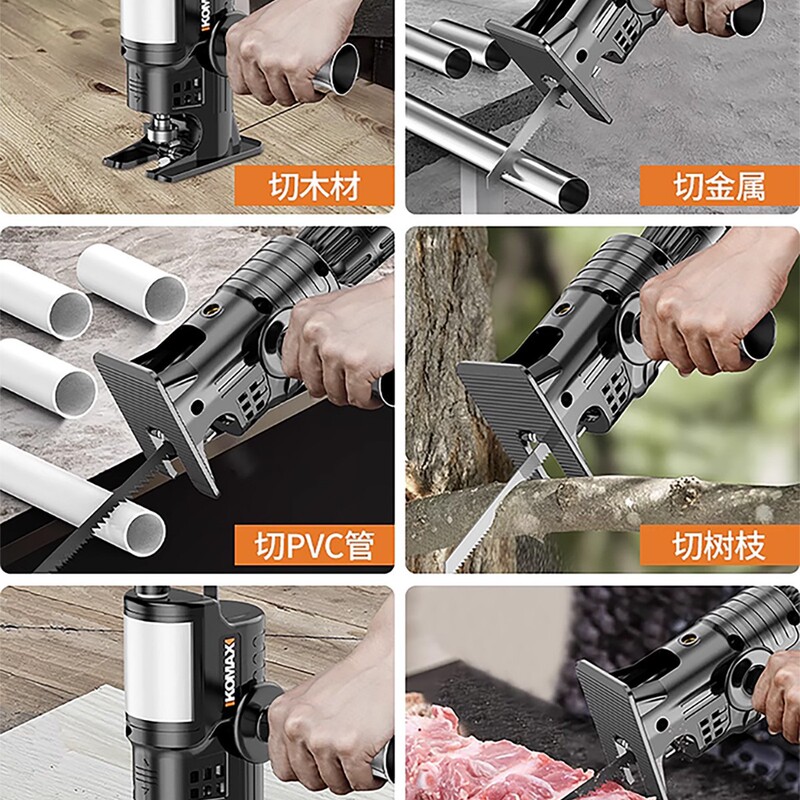 KOMAX
切木材

切金属

切PVC管

切树枝

KOMAX