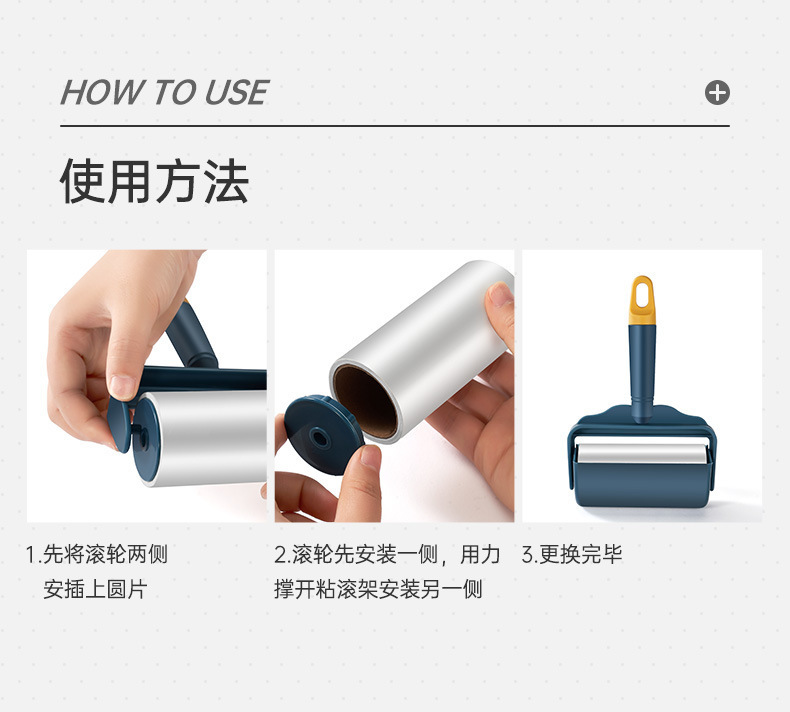 HOW TO USE

使用方法

1.先将滚轮两侧安插上圆片

2.滚轮先安装一侧，用力撑开粘滚架安装另一侧

3.更换完毕