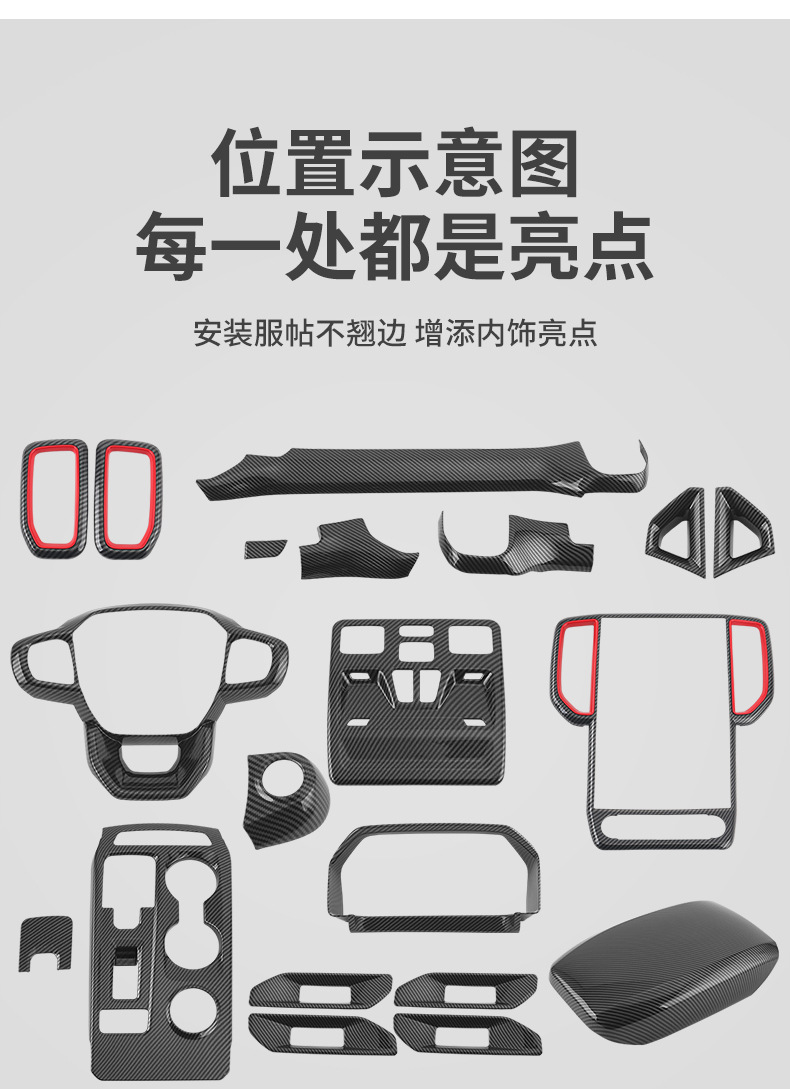 位置示意图
每一处都是亮点

安装服帖不翘边 增添内饰亮点