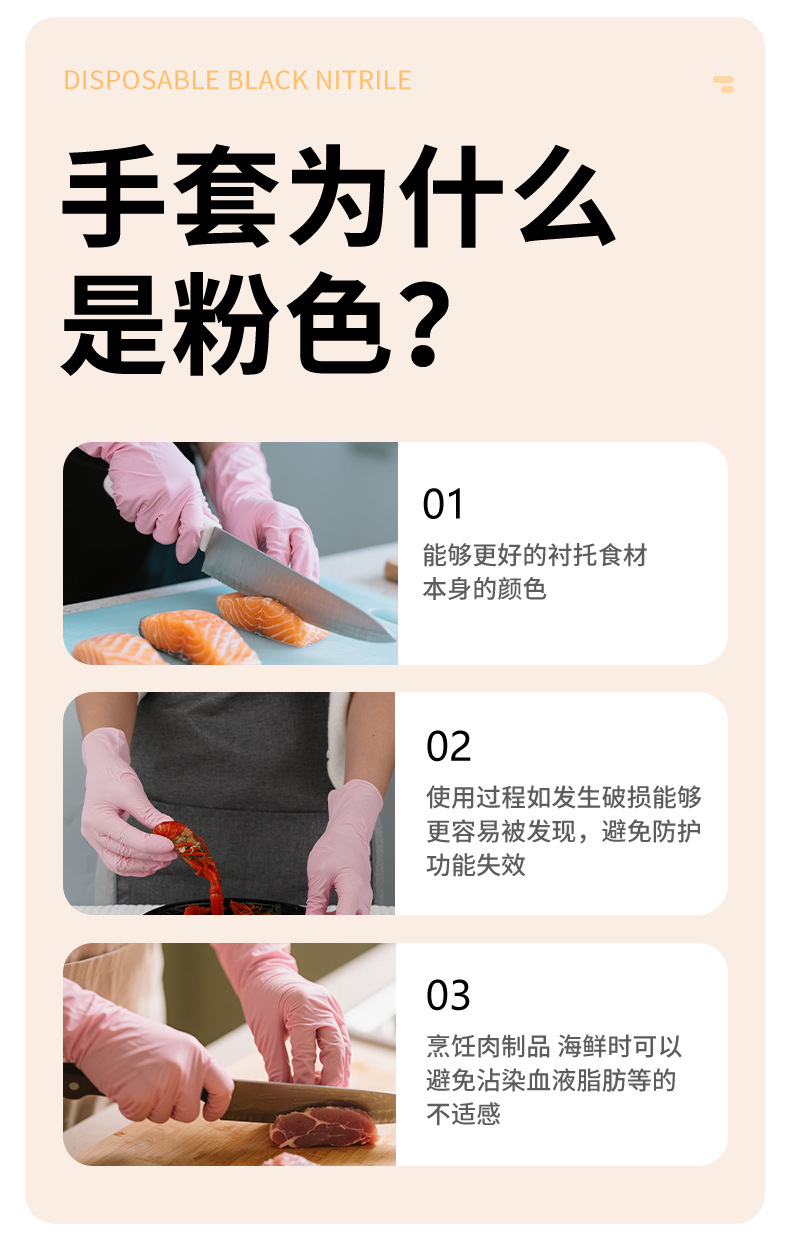 DISPOSABLE BLACK NITRILE

手套为什么是粉色?

01

能够更好的衬托食材本身的颜色

02

使用过程如发生破损能够更容易被发现，避免防护功能失效

03

烹饪肉制品 海鲜时可以避免沾染血液脂肪等的不适感