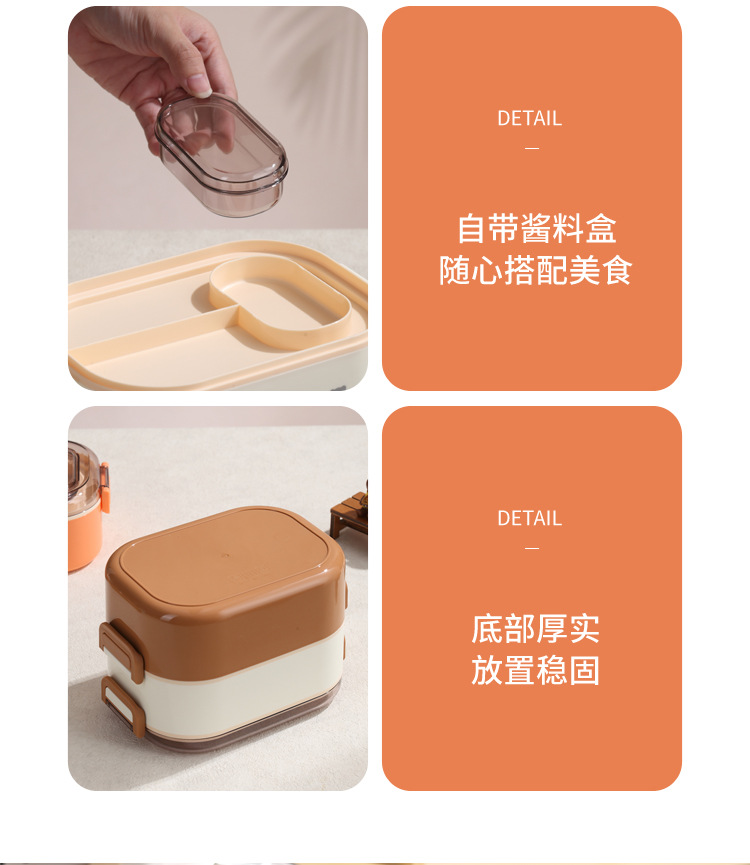 DETAIL

—

自带酱料盒
随心搭配美食

DETAIL

—

底部厚实
放置稳固