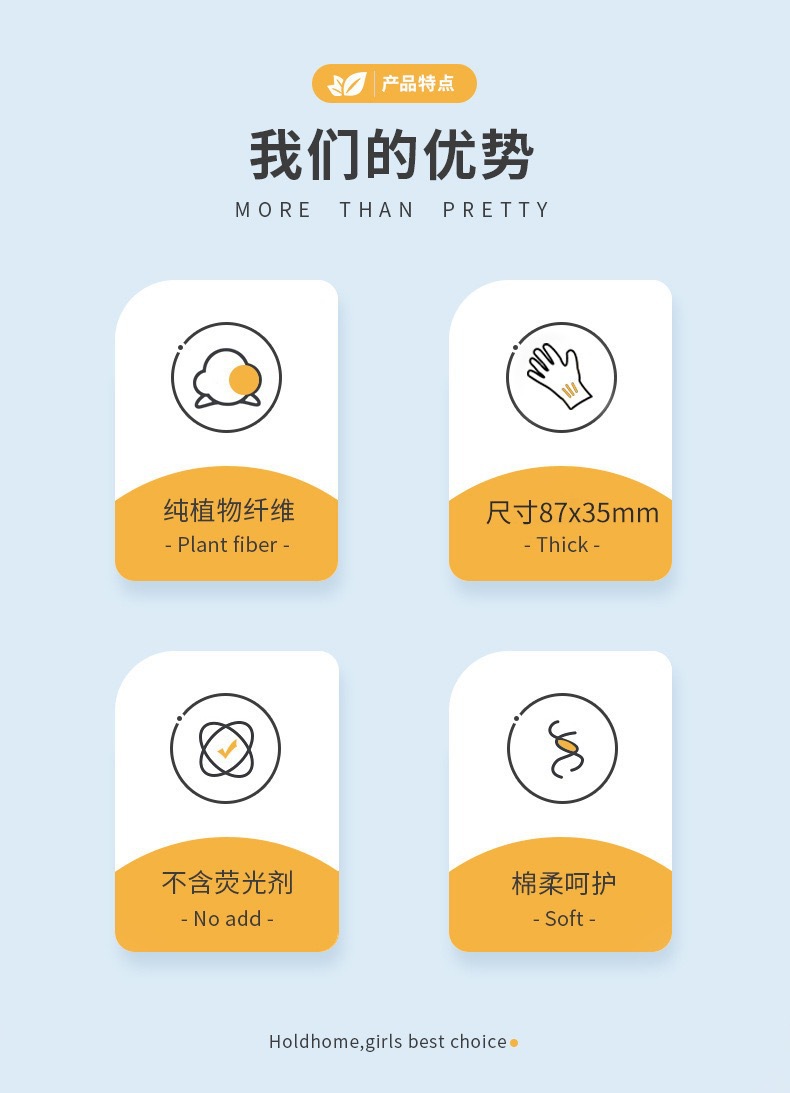 产品特点

我们的优势

MORE THAN PRETTY

纯植物纤维
- Plant fiber -

尺寸87x35mm
- Thick -

不含荧光剂
- No add -

棉柔呵护
- Soft -

Holdhome,girls best choice