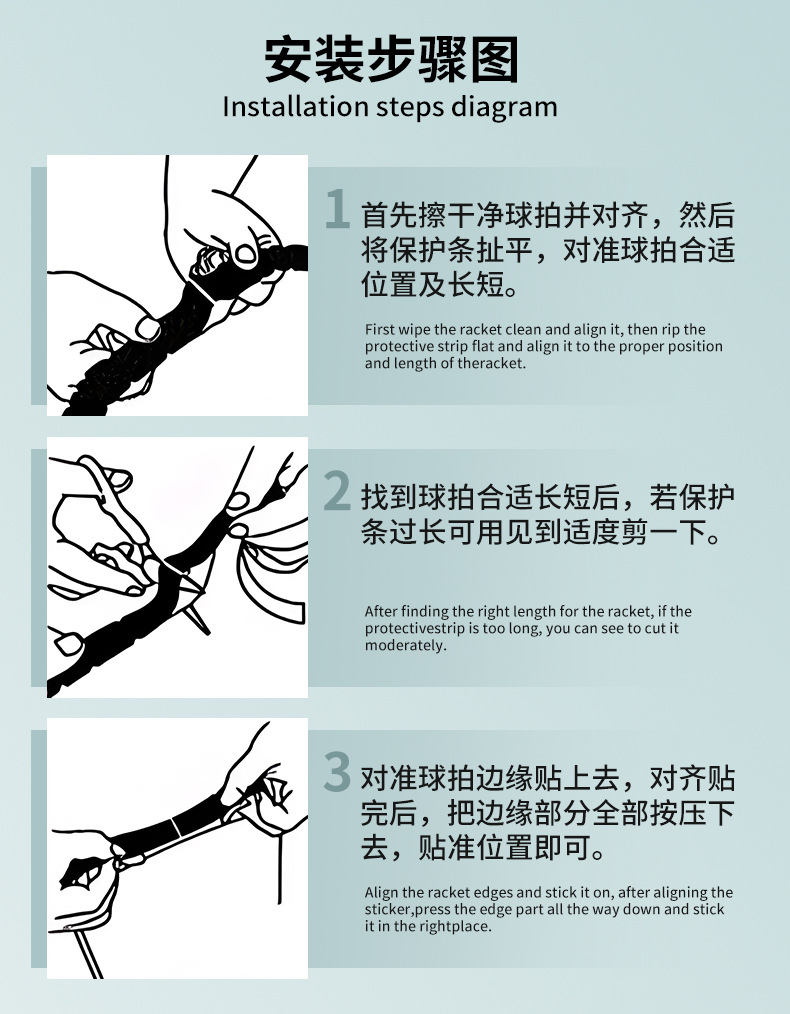 安装步骤图
Installation steps diagram

1 首先擦干净球拍并对齐，然后将保护条扯平，对准球拍合适位置及长短。

First wipe the racket clean and align it, then rip the protective strip flat and align it to the proper position and length of theracket.

2 找到球拍合适长短后，若保护条过长可用见到适度剪一下。

After finding the right length for the racket, if the protectivestrip is too long, you can see to cut it moderately.

3 对准球拍边缘贴上去，对齐贴完后，把边缘部分全部按压下去，贴准位置即可。

Align the racket edges and stick it on, after aligning the sticker,press the edge part all the way down and stick it in the rightplace.