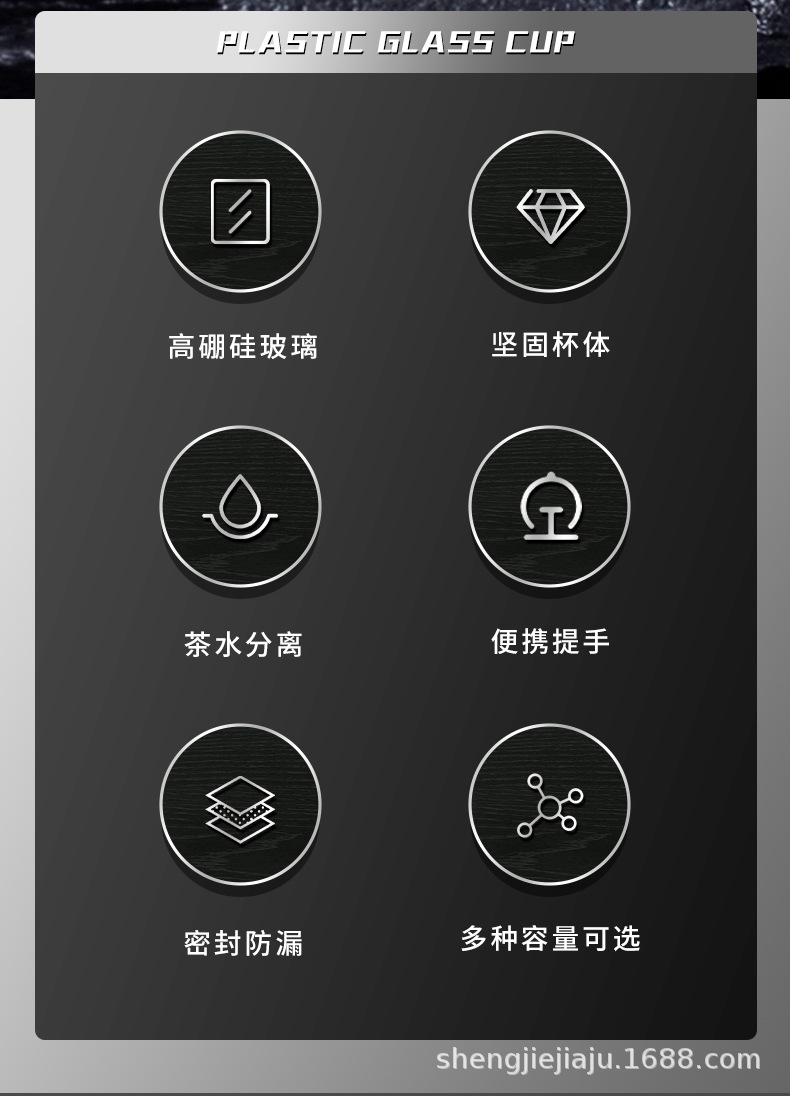 PLASTIC GLASS CUP

高硼硅玻璃

坚固杯体

茶水分离

便携提手

密封防漏

多种容量可选

shengjiejiaju.1688.com